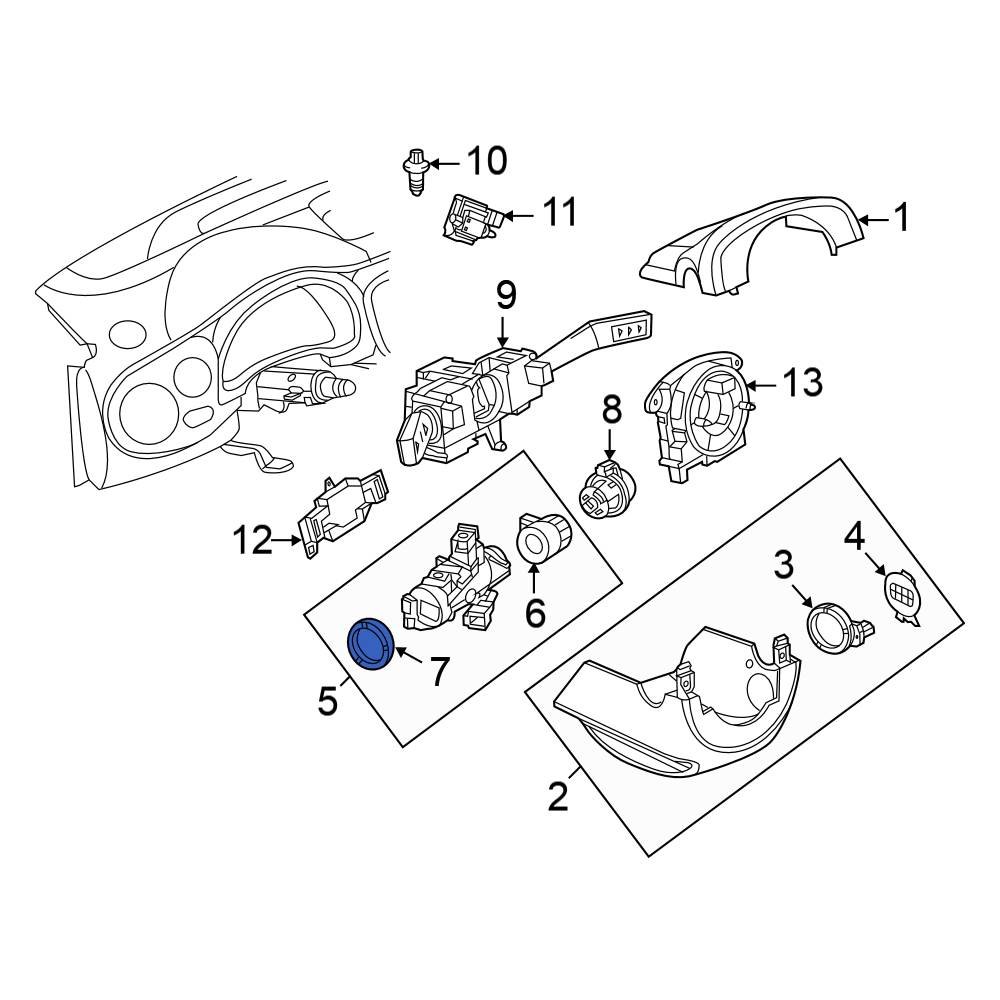 10
11
1
9
13
8
12
4
3
6
7
5
2