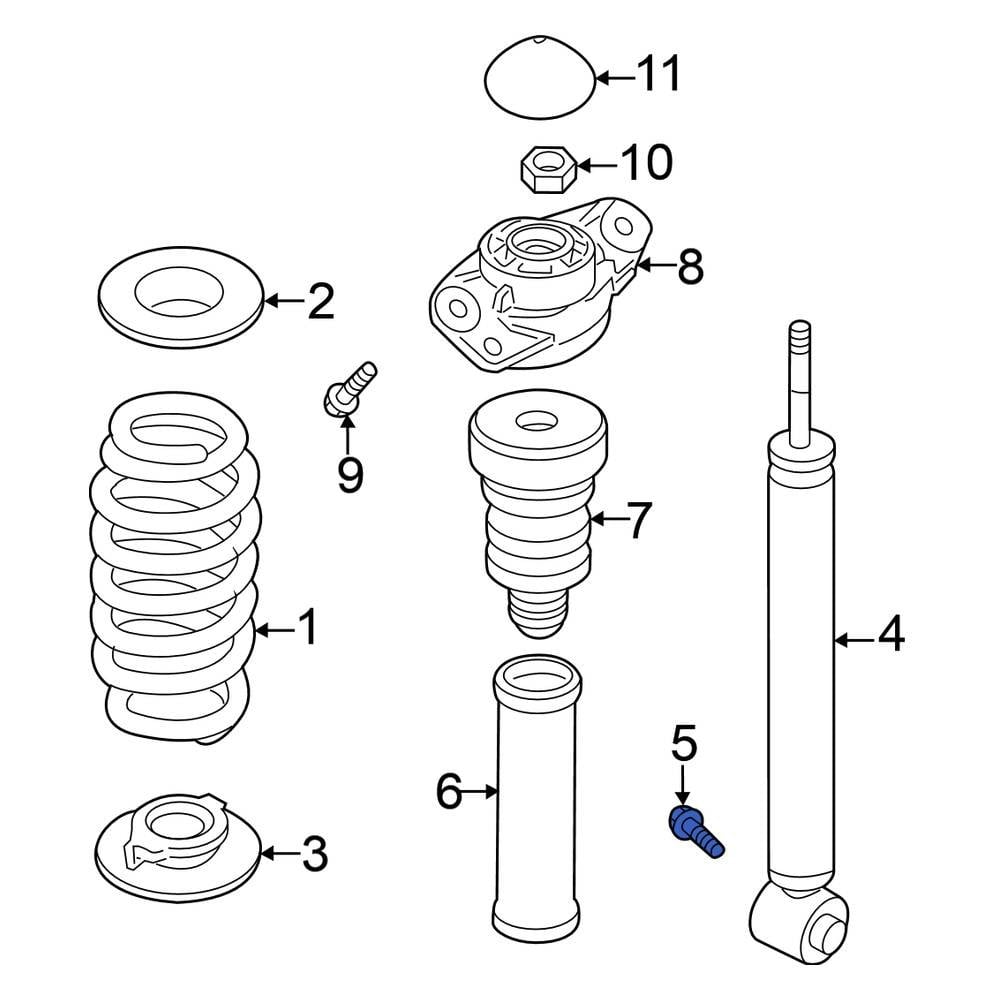 11
10
8
2
9
7
1
4
5
6
3