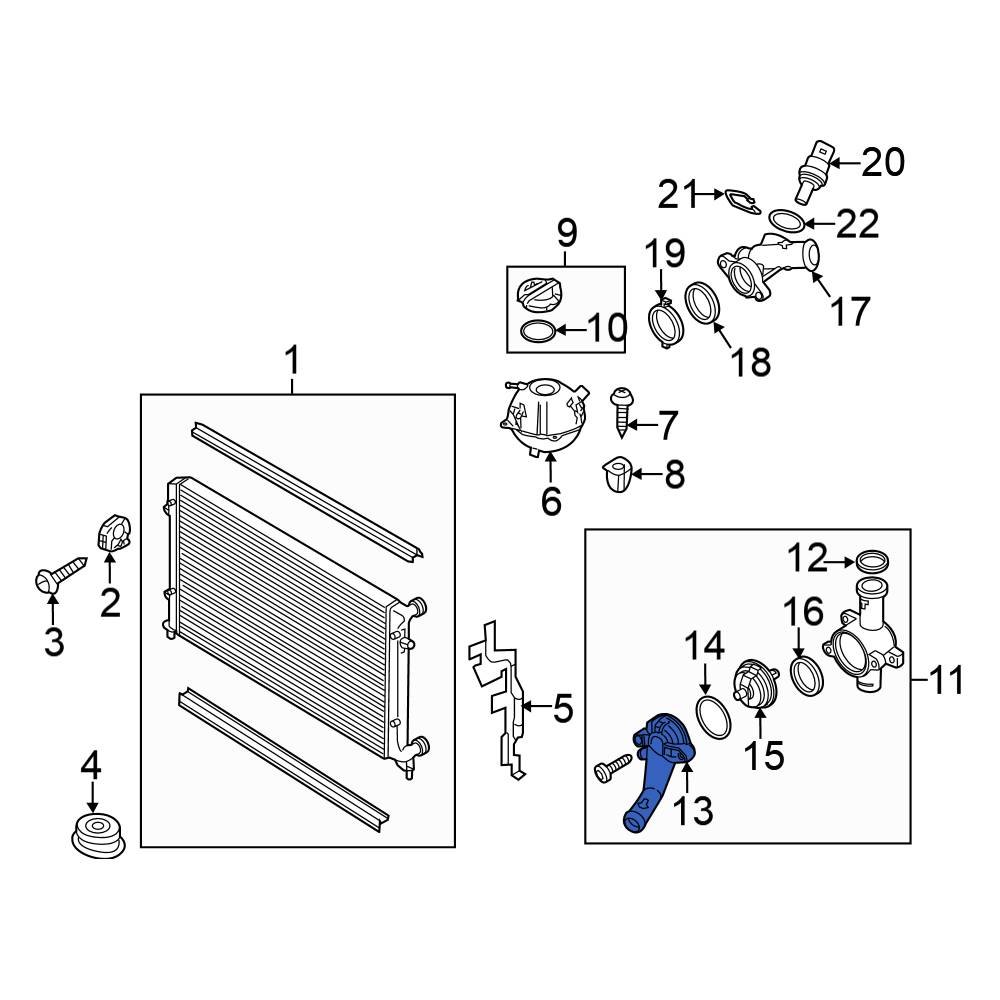 20
21
22
9
19
17
10
18
1
7
6
8
2
3
12
16
14
11
5
15
4
13