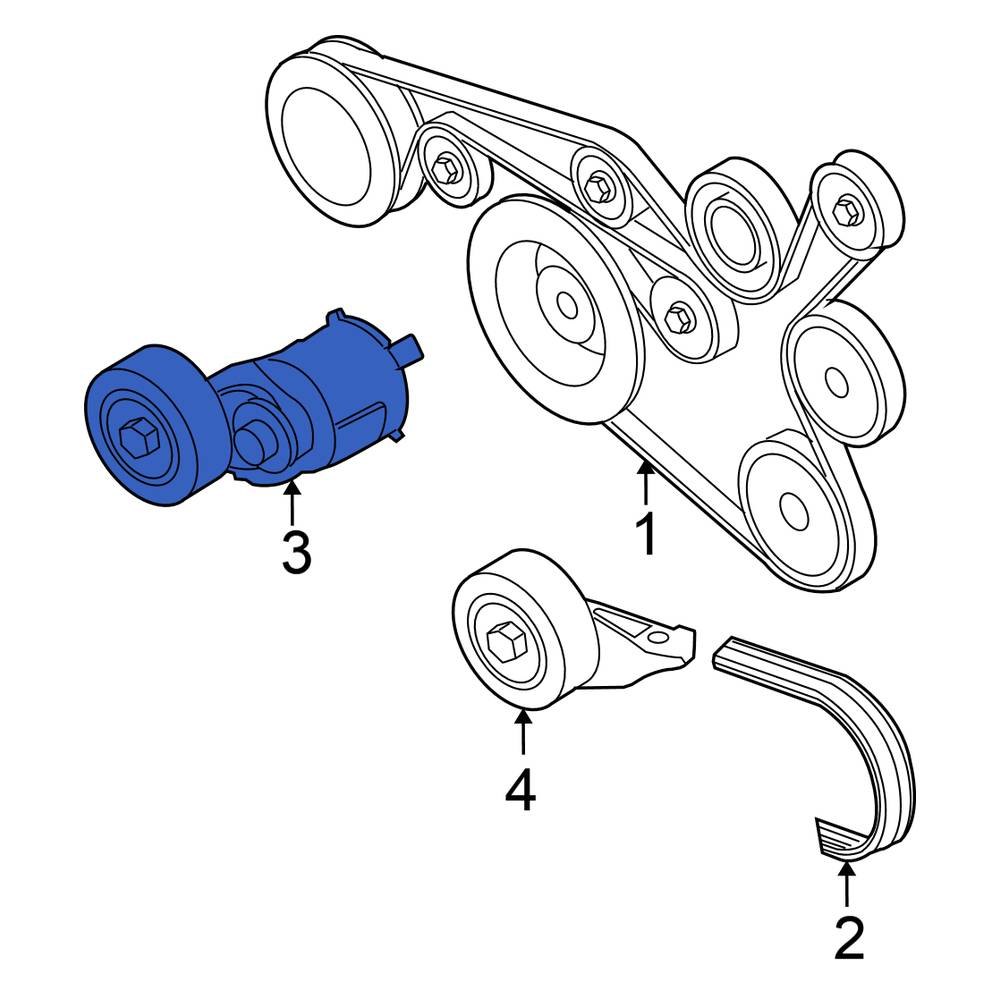 3
1
4
2