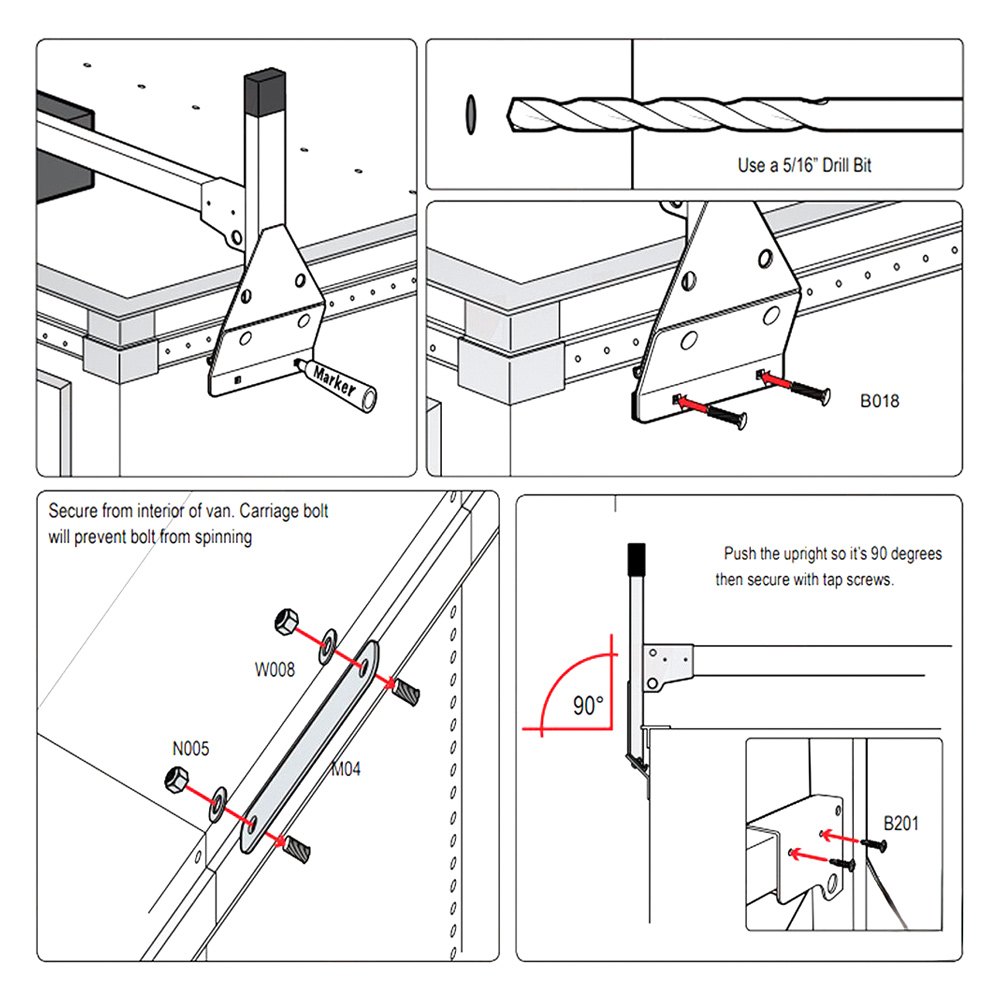 Marker

Use a 5/16" Drill Bit

B018

Secure from interior of van. Carriage bolt will prevent bolt from spinning

W008

N005

M04

Push the upright so it's 90 degrees then secure with tap screws.

90°

B201