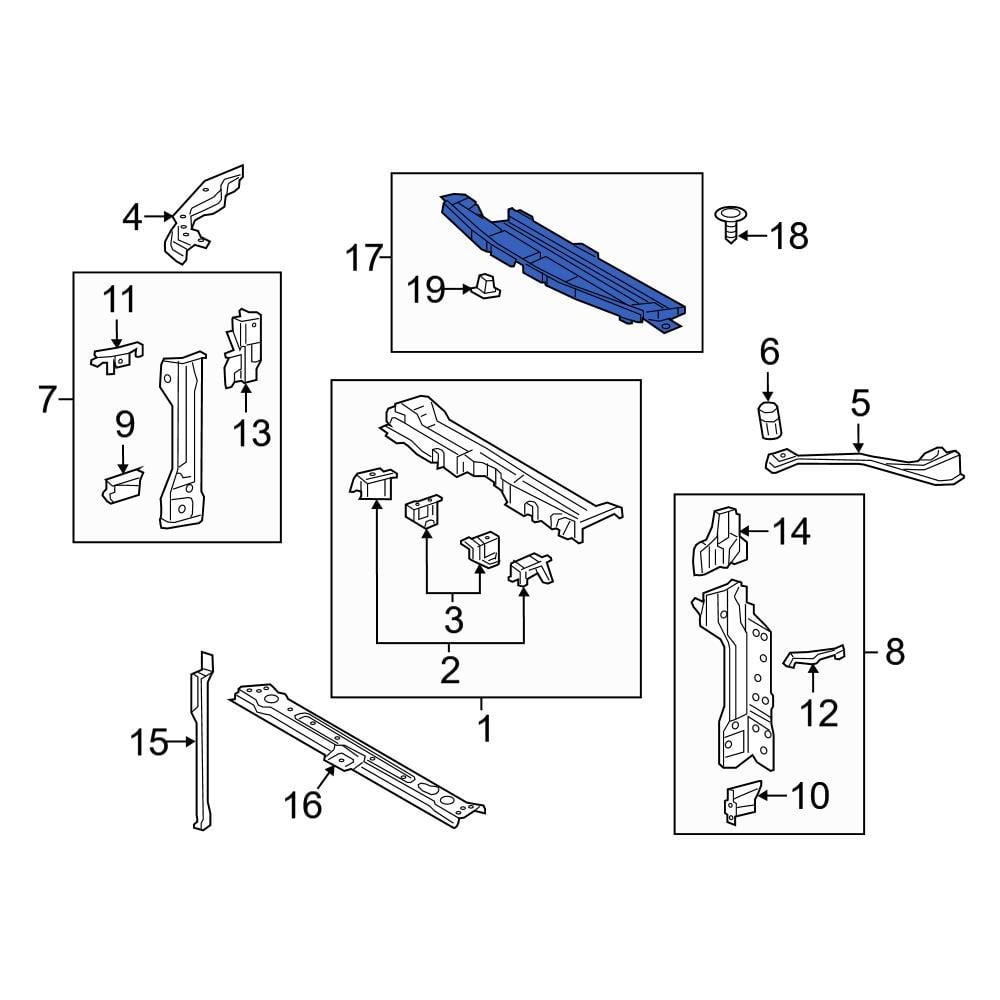 4
17
19
18
11
7
9
13
6
5
3
2
1
14
8
12
10
15
16