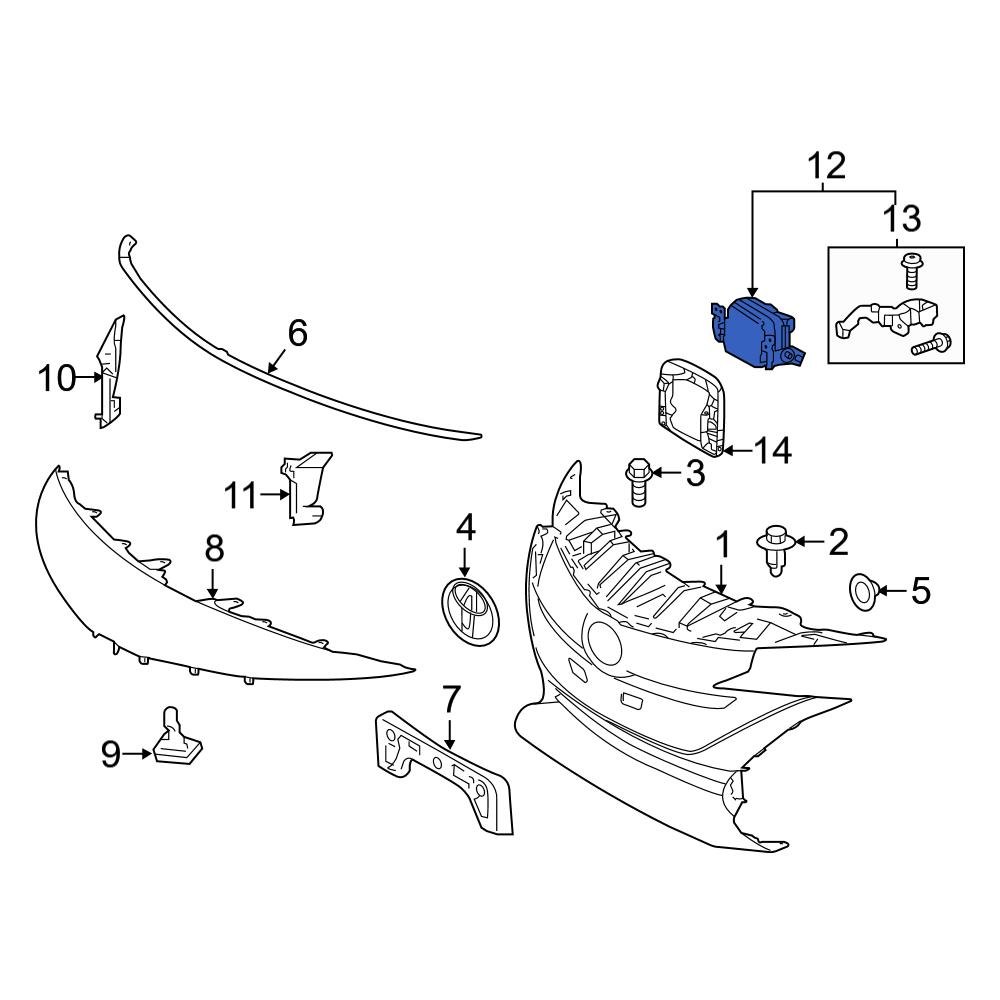 12
13
6
10
14
3
11
4
1
2
8
5
7
9