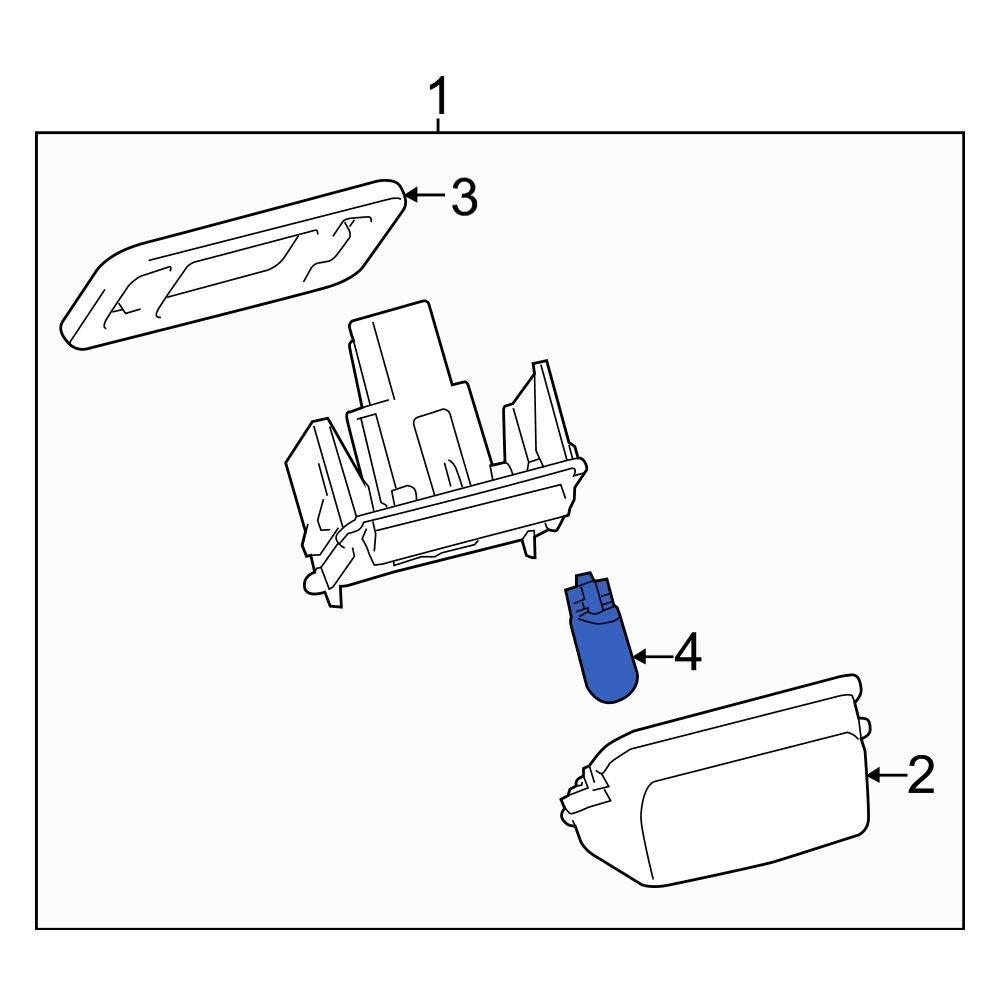 1
3
4
2