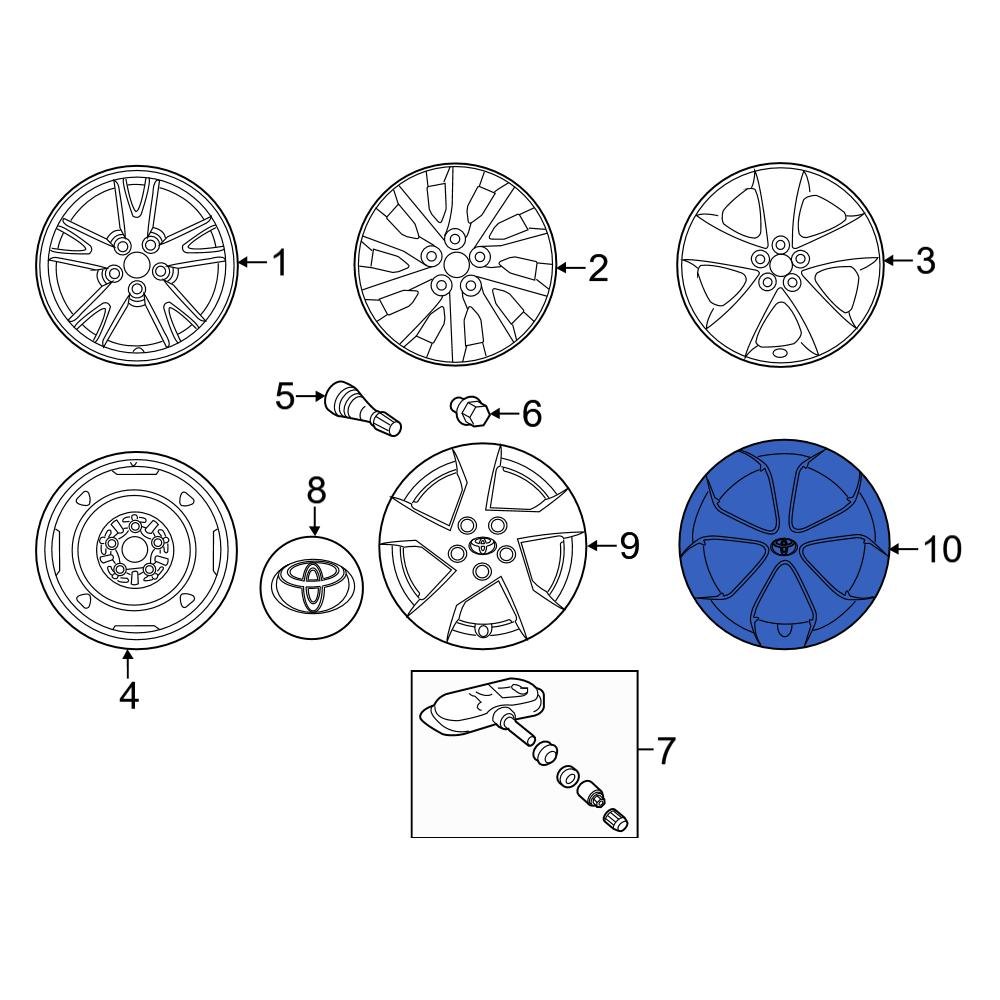 1
2
3
5
6
8
9
10
4
7