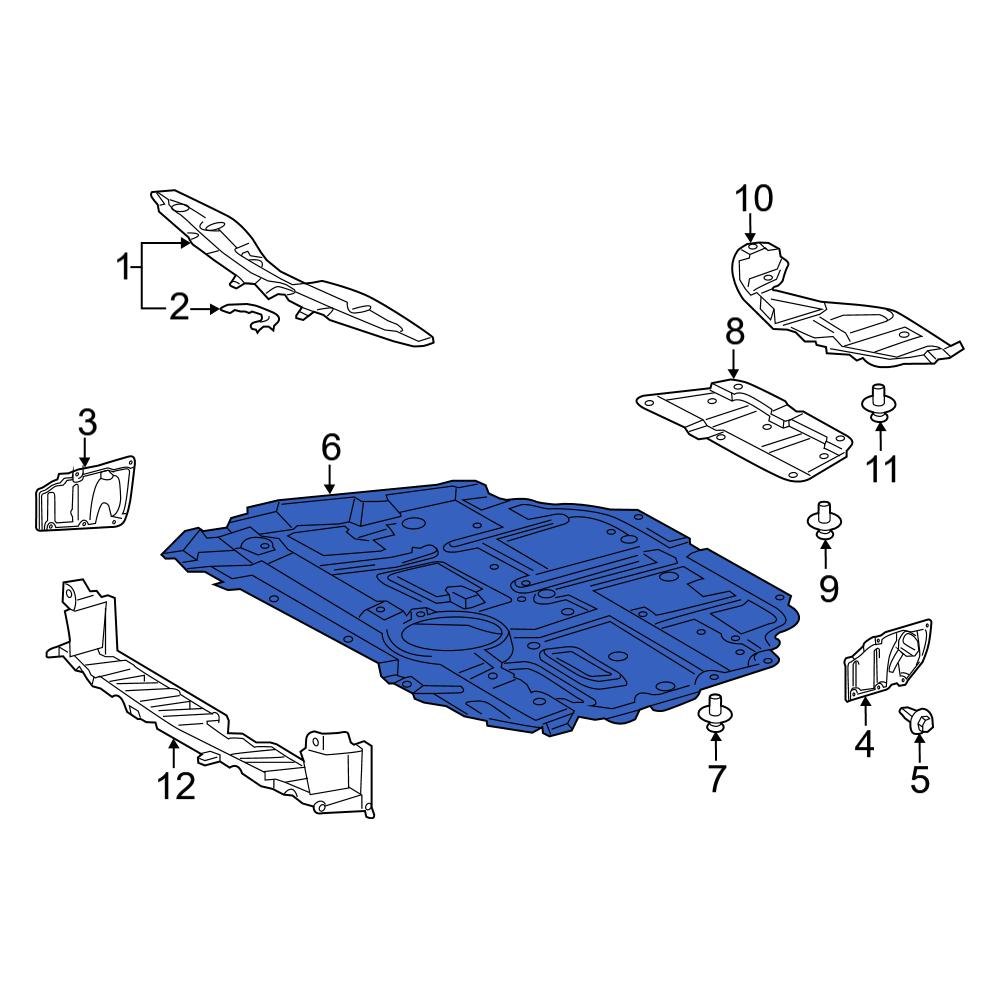 1
2
10
8
3
6
11
9
4
5
7
12