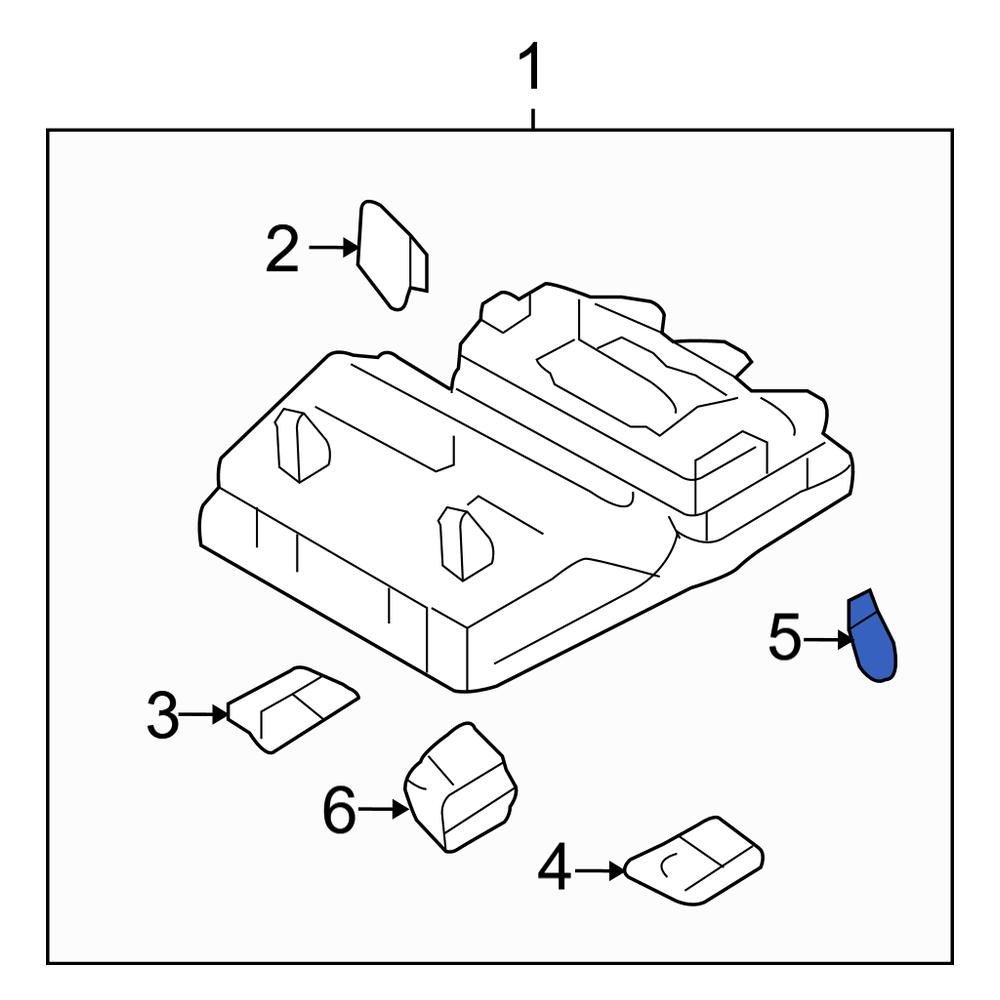 1

2

5

3

6

4