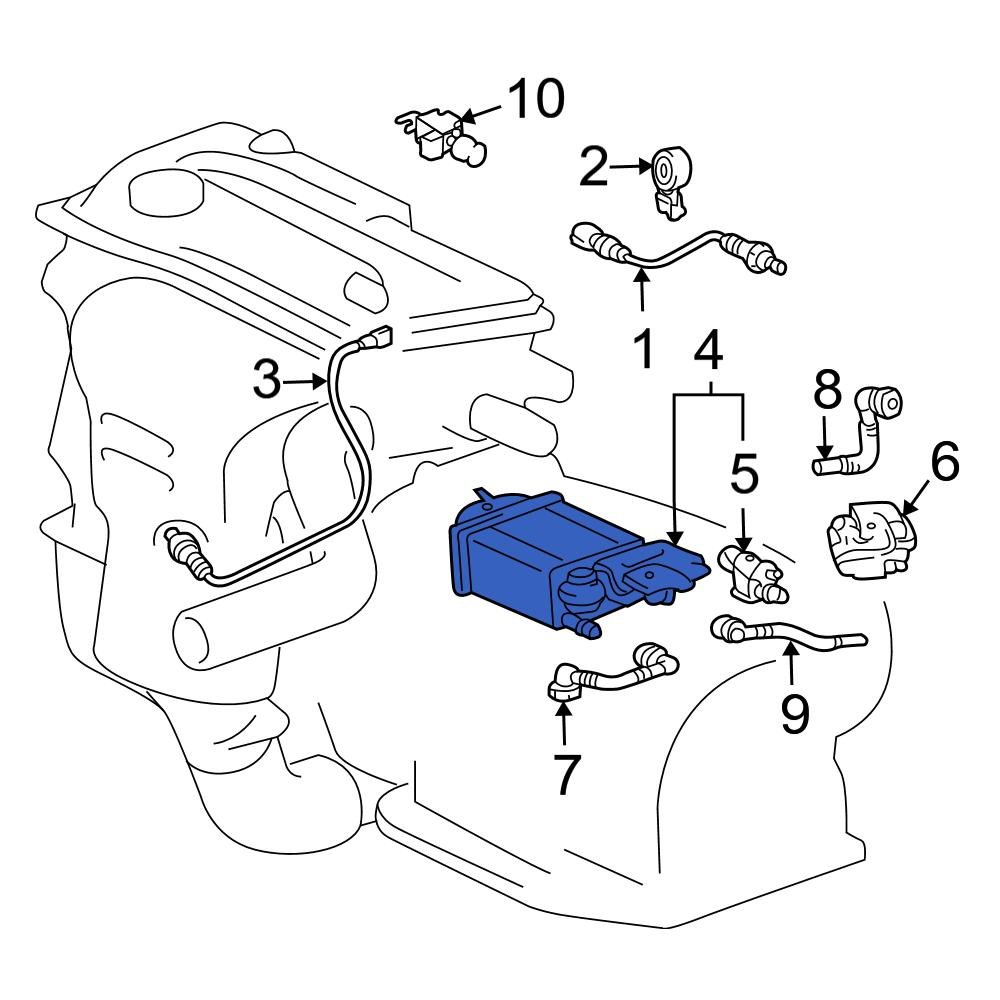 10
2
1
3
4
8
5
6
9
7