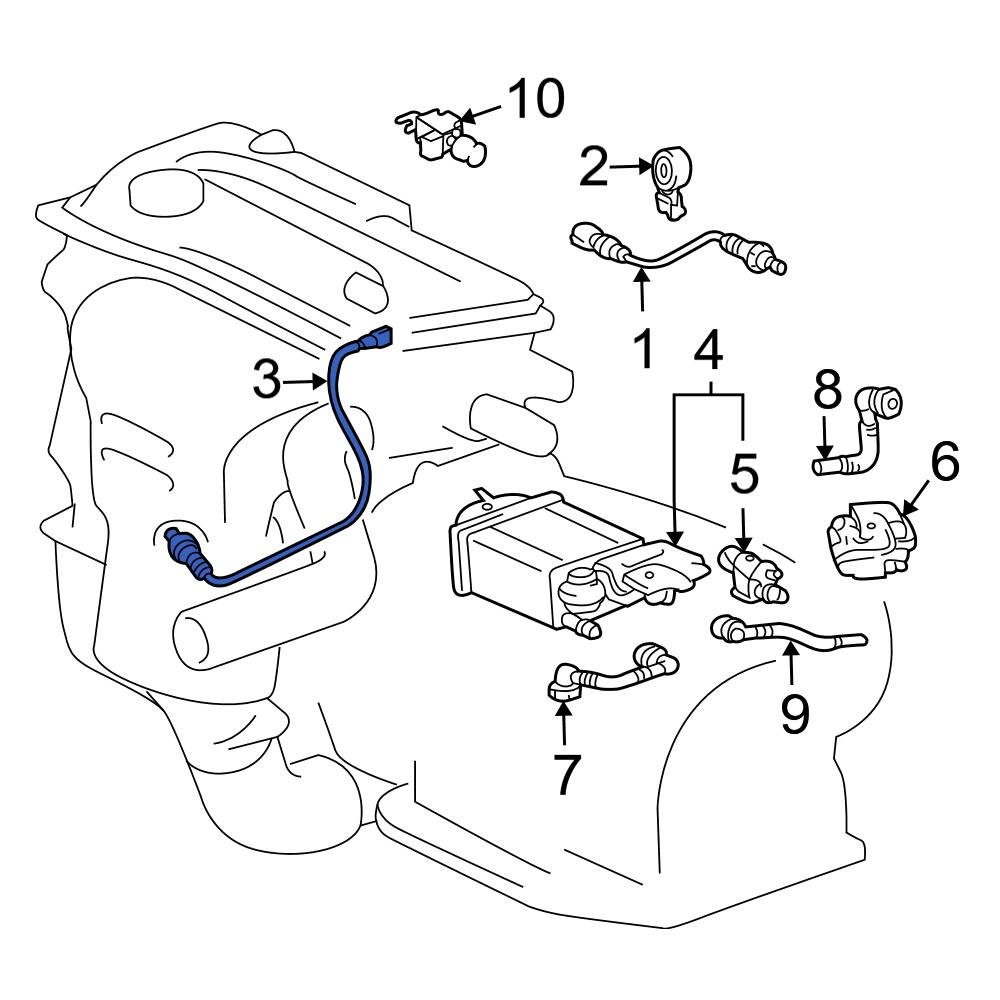 10
2
1
3
4
8
5
6
9
7