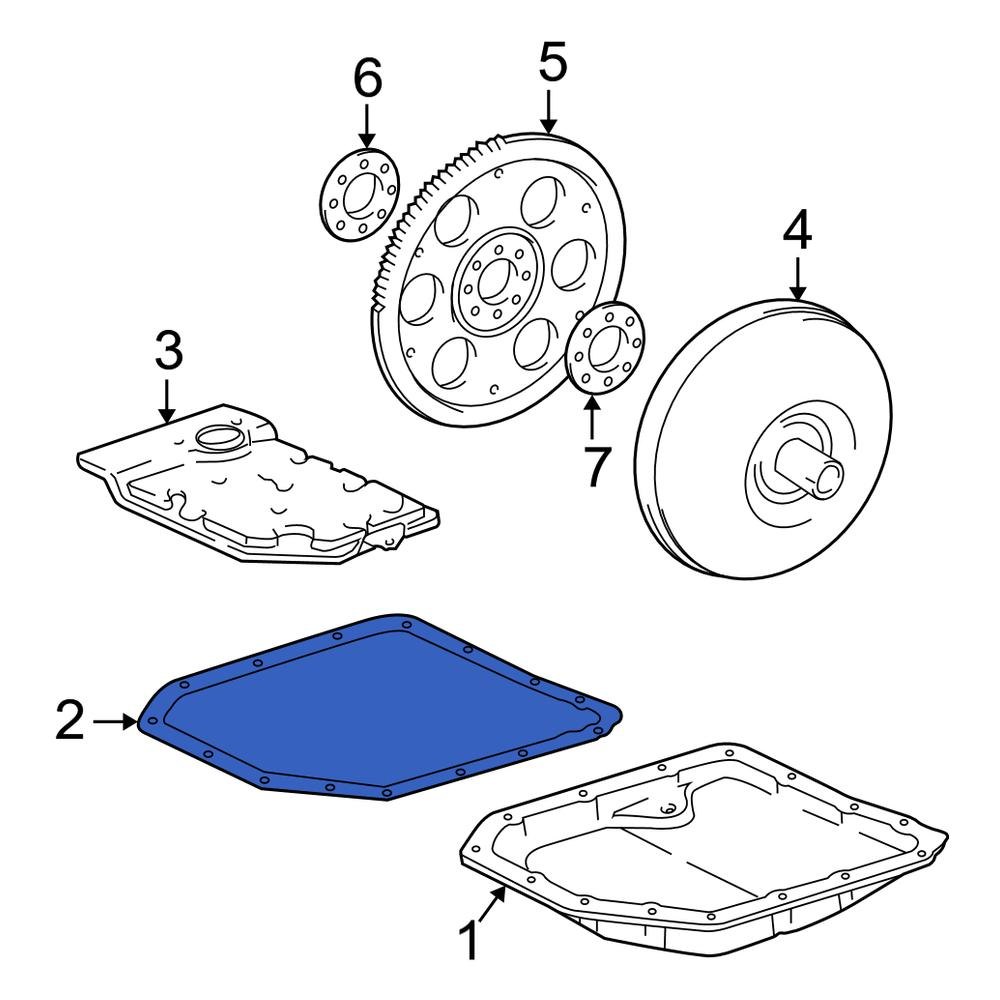 6
5
4
3
7
2
1