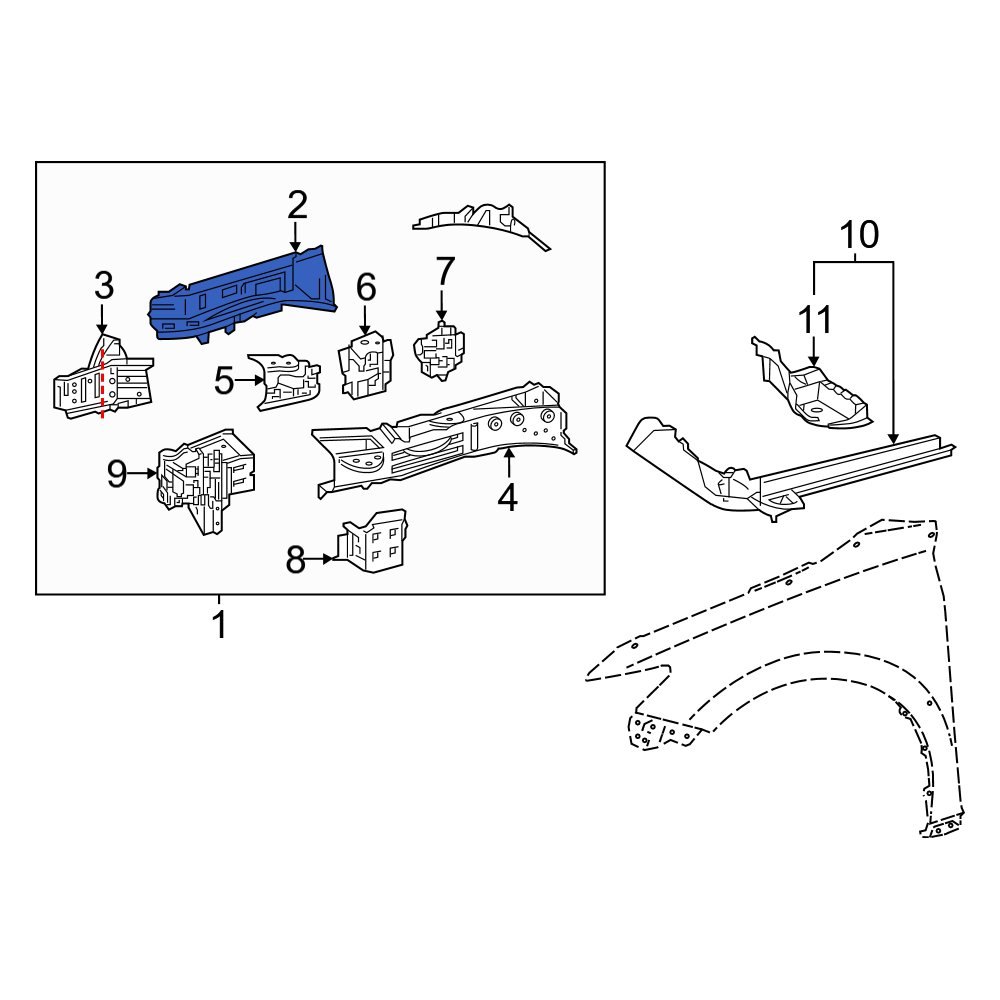 2
3
6
7
5
9
4
8
1
10
11