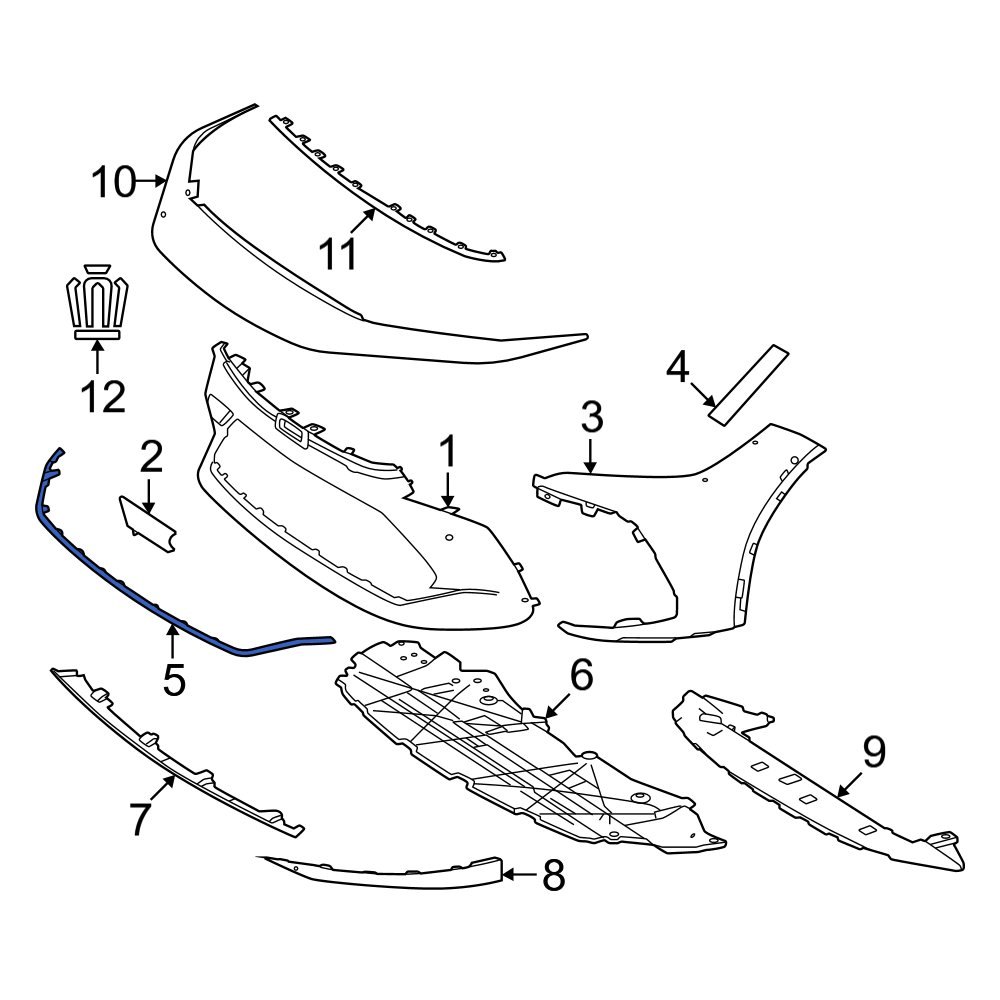 10
11
12
4
3
2
1
5
6
9
7
8