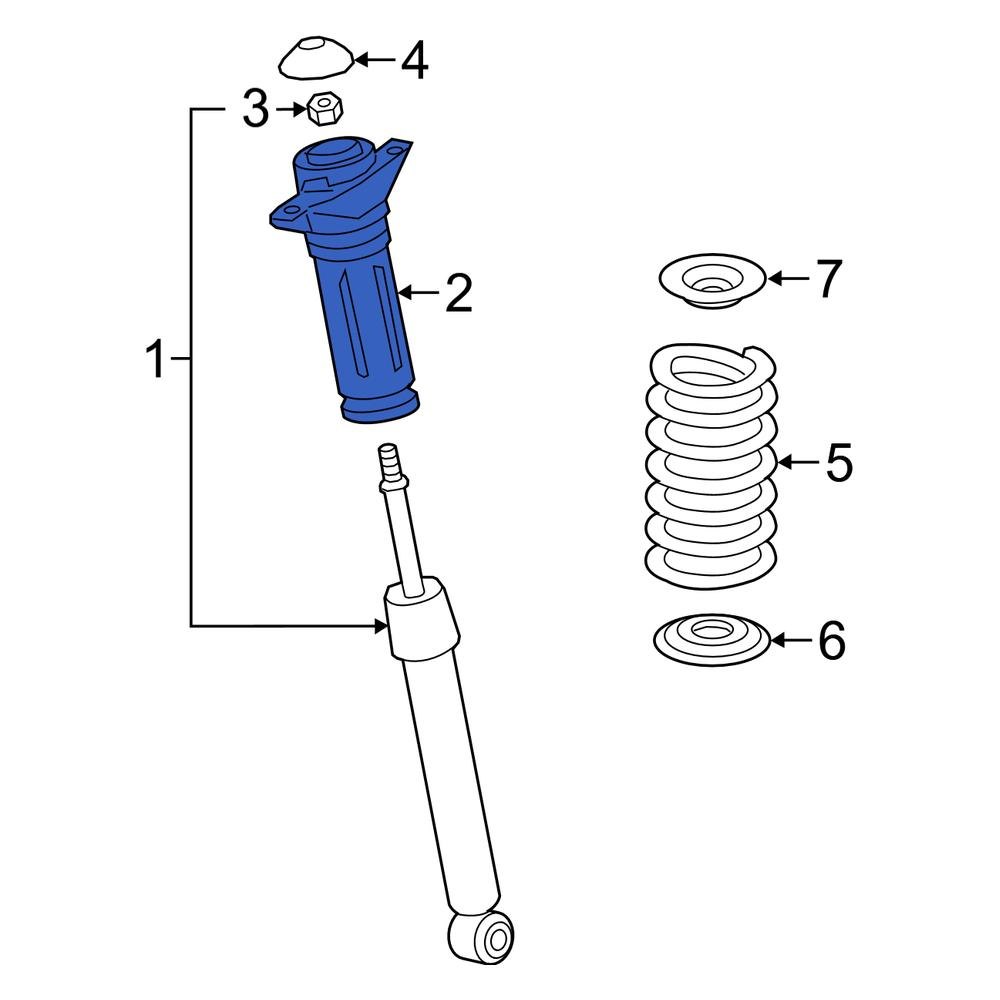 4
3
2
1
7
5
6