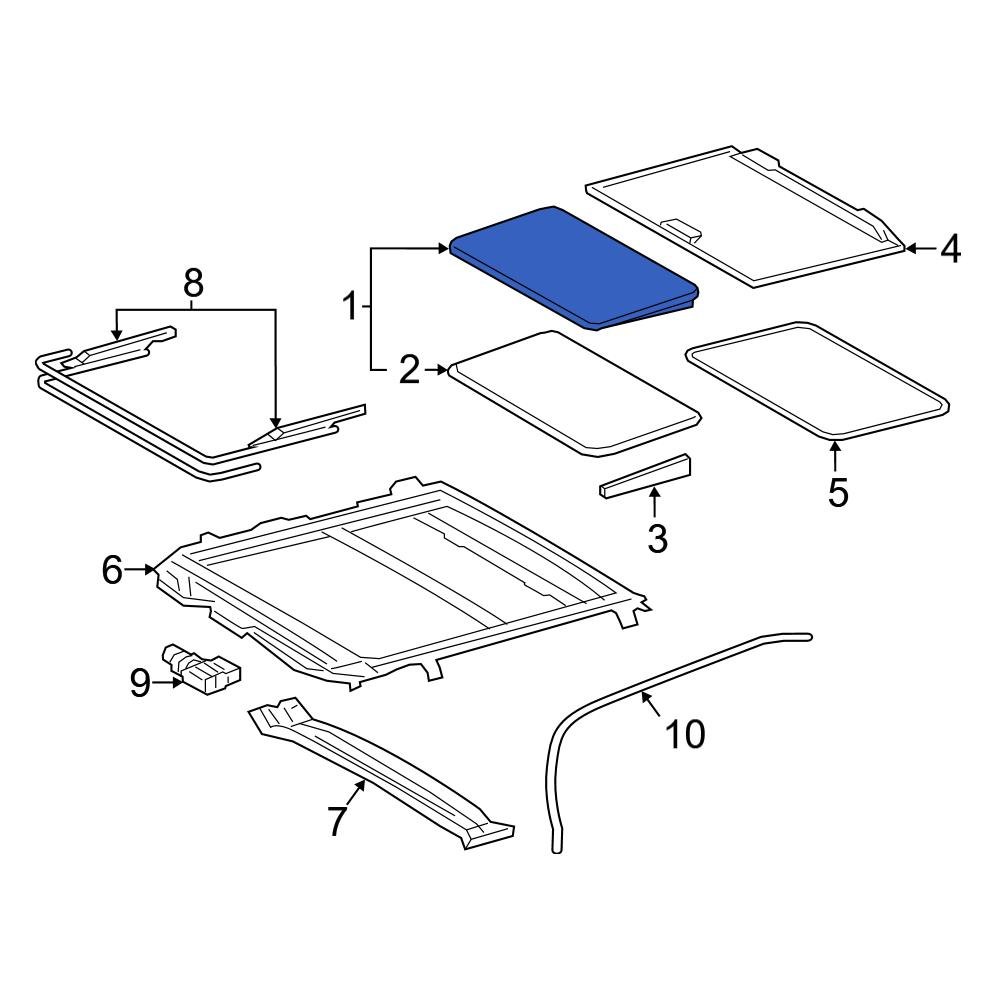 8
1
2
4
5
3
6
9
7
10