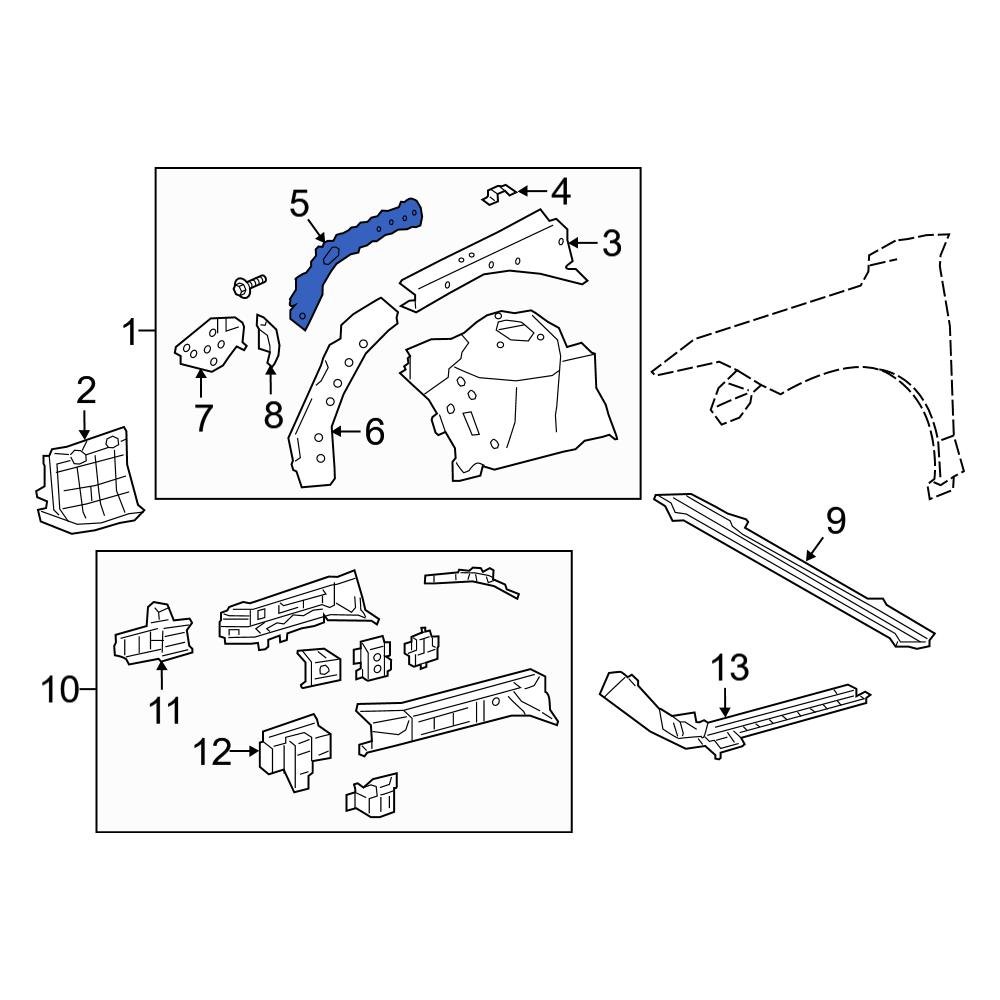 5
4
3
1
2
7
8
6
9
10
11
12
13