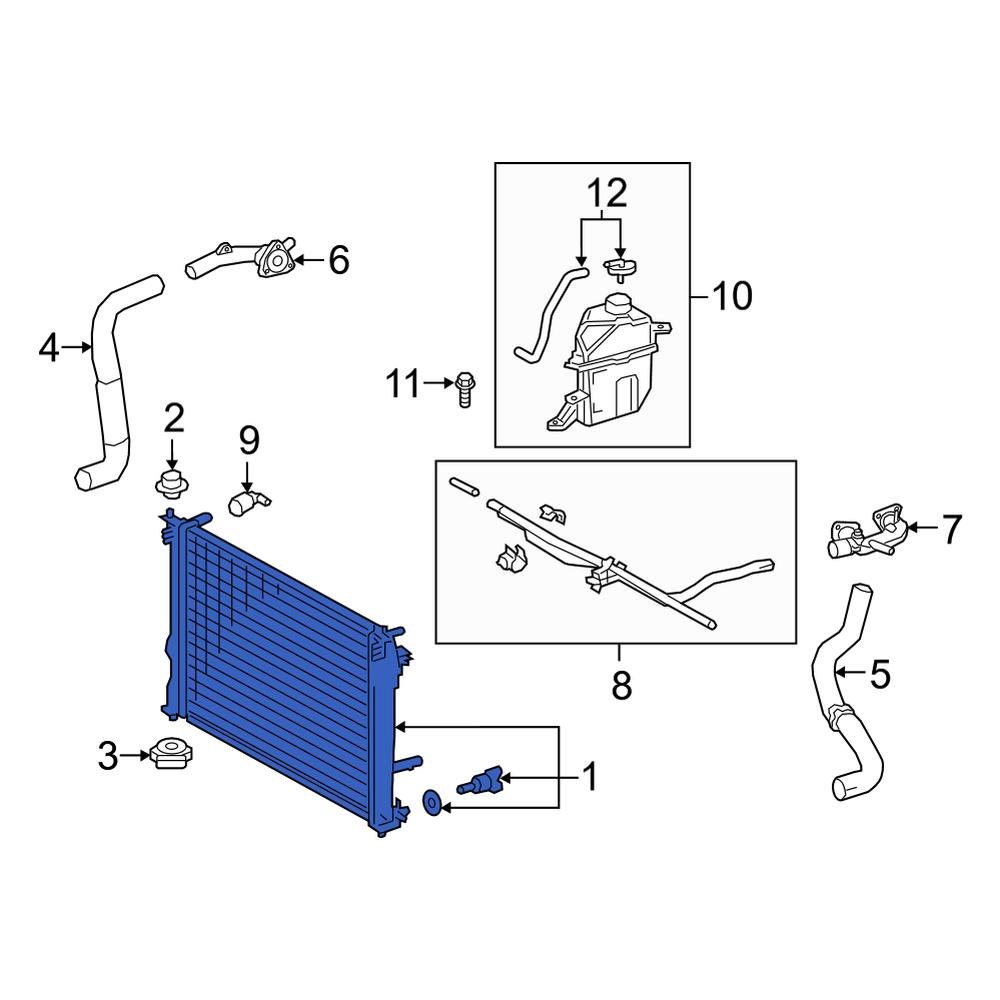 12
6
10
4
11
2
9
7
8
5
3
1