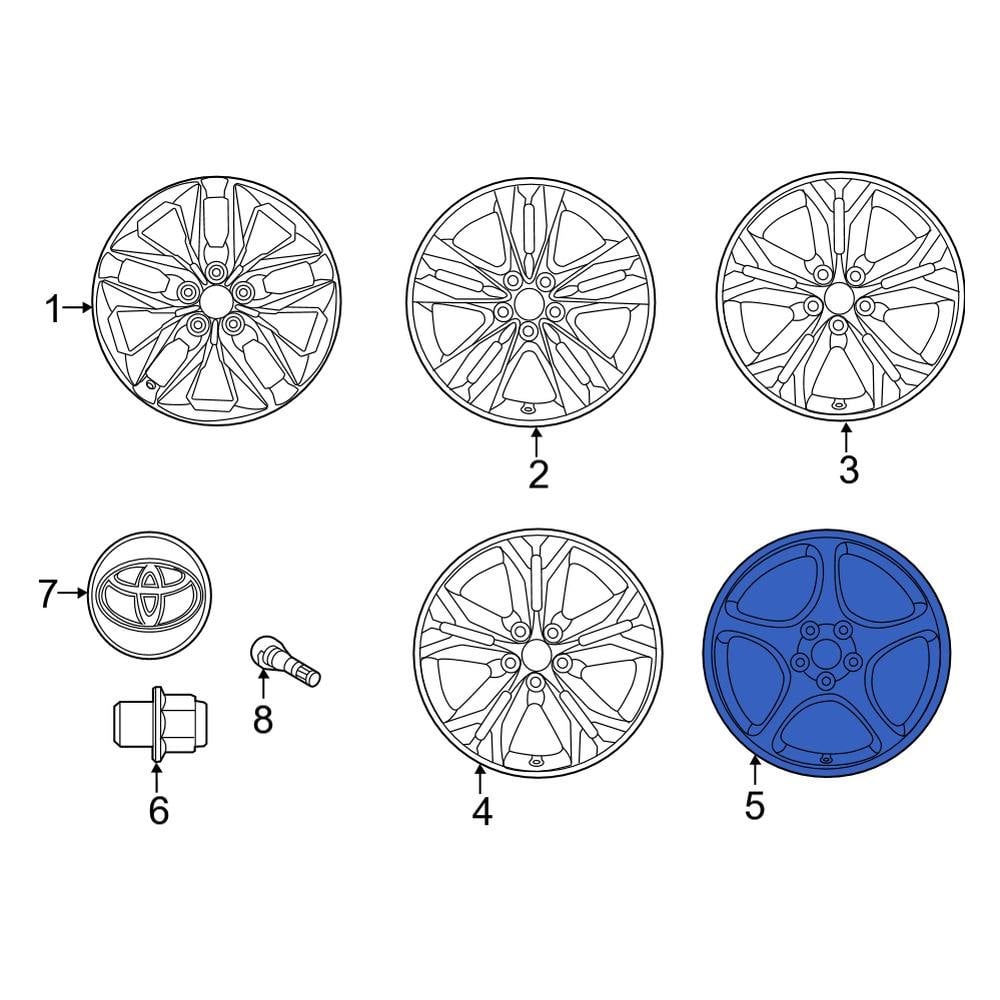 1
2
3
7
8
6
4
5