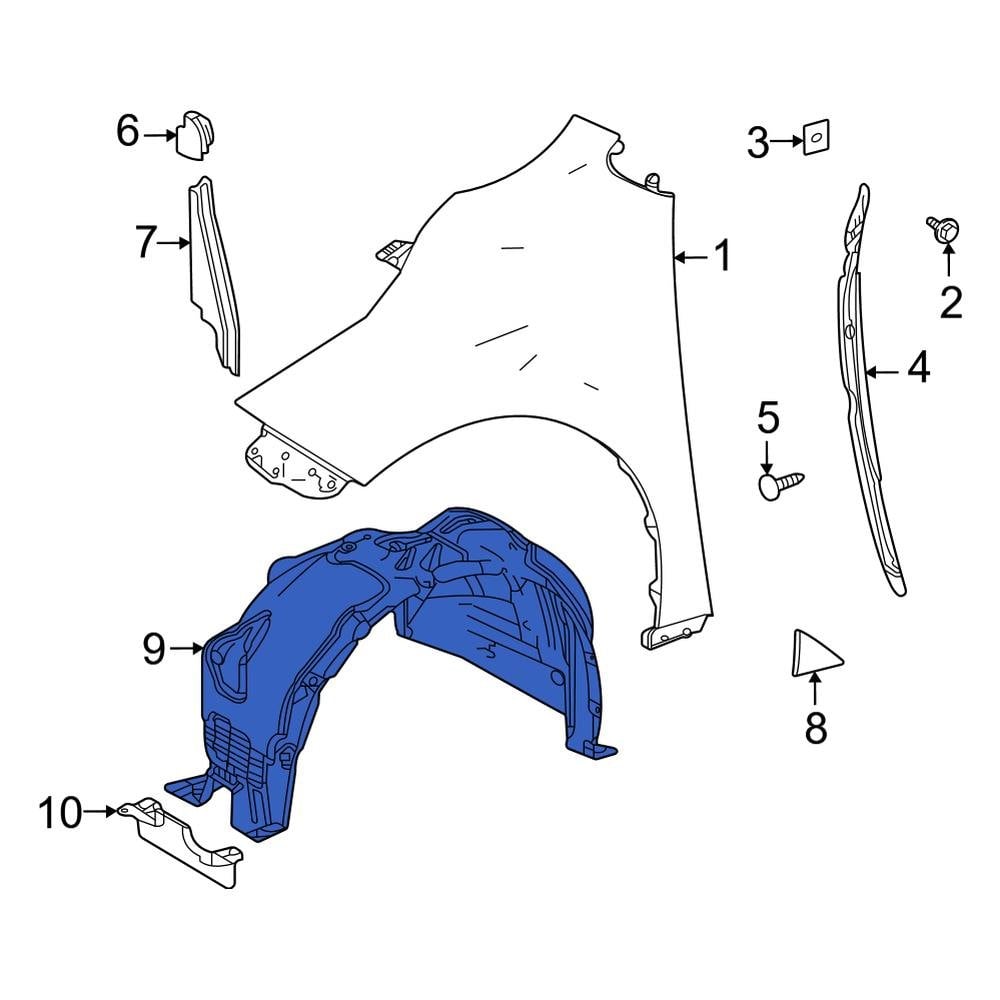 6
3
7
1
2
4
5
9
8
10