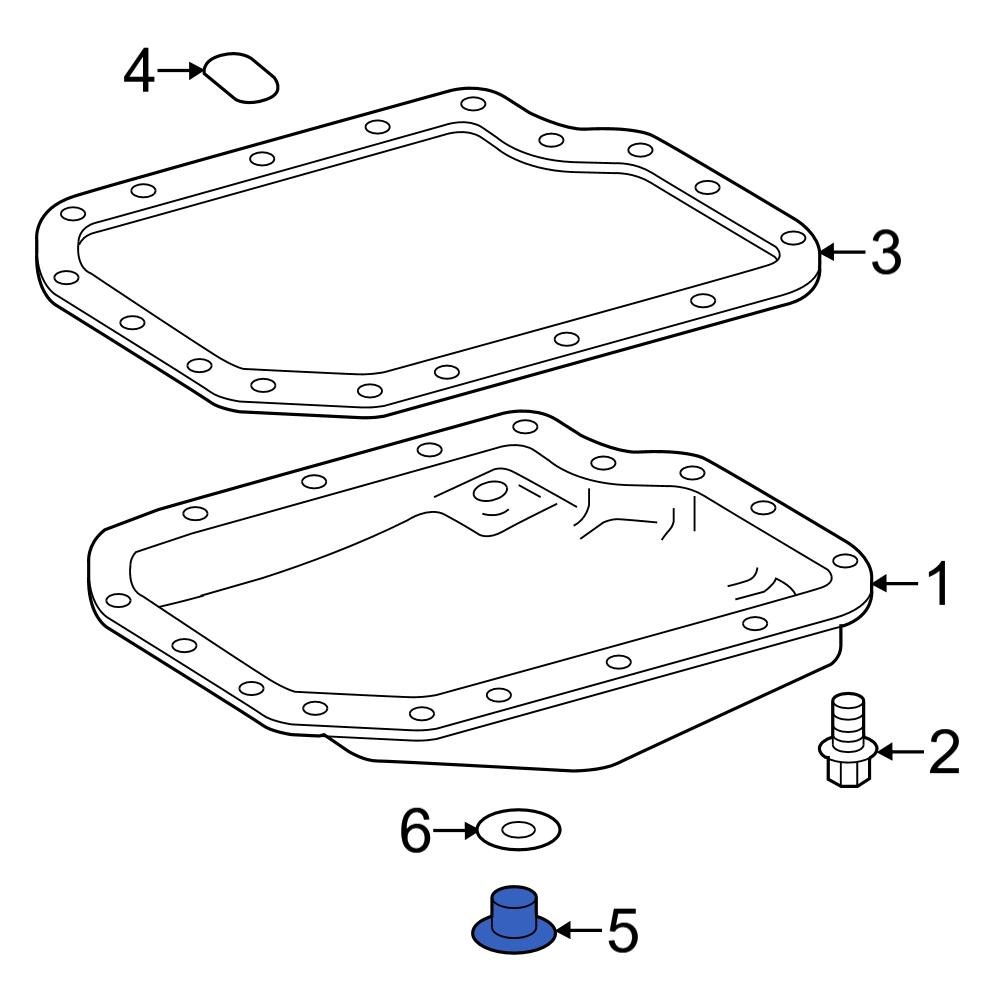 4
3
1
2
6
5