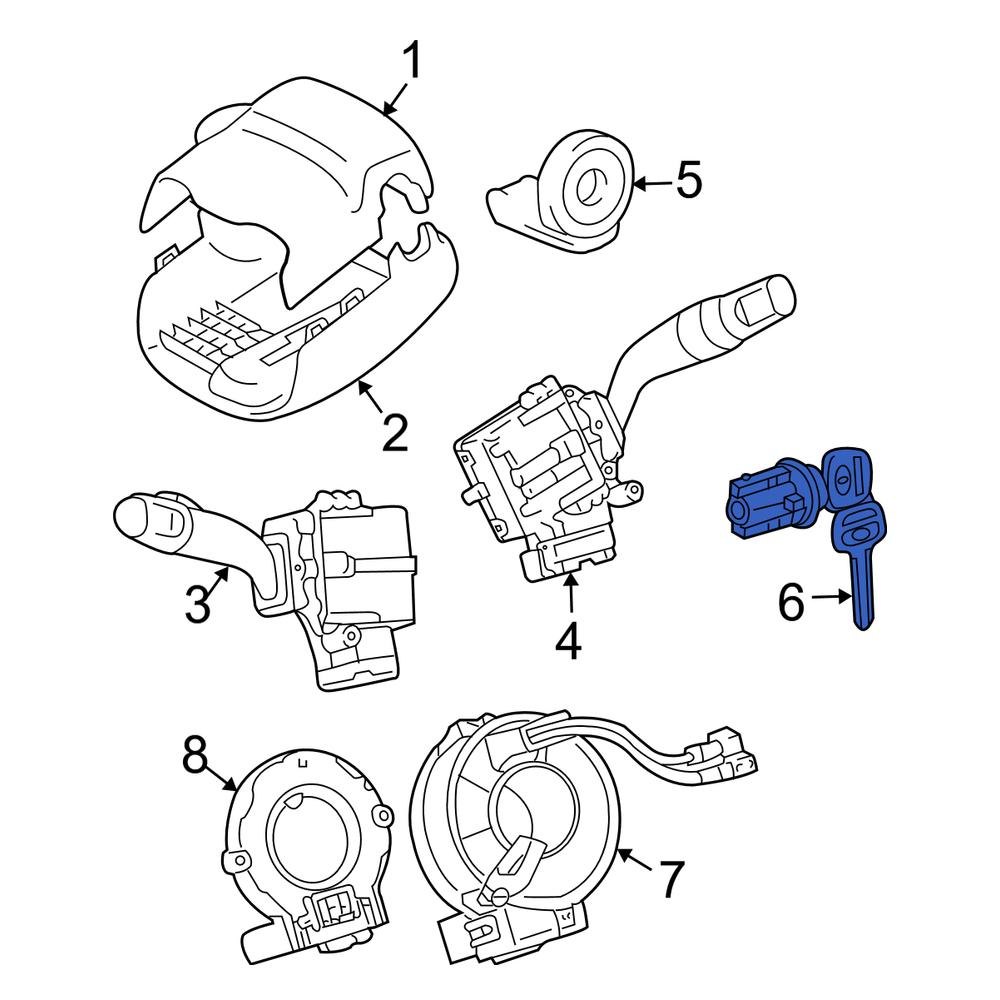 1
5
2
3
4
6
8
7