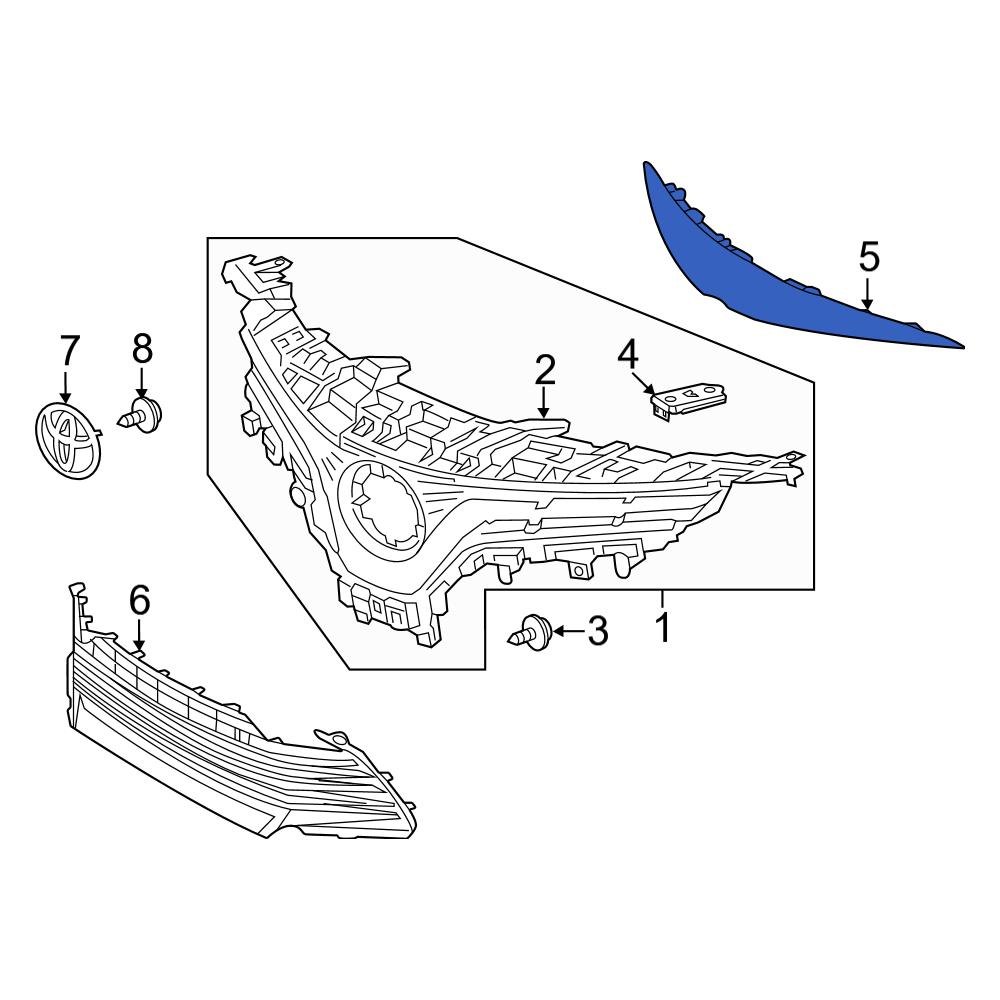 5
7
8
2
4
6
3
1