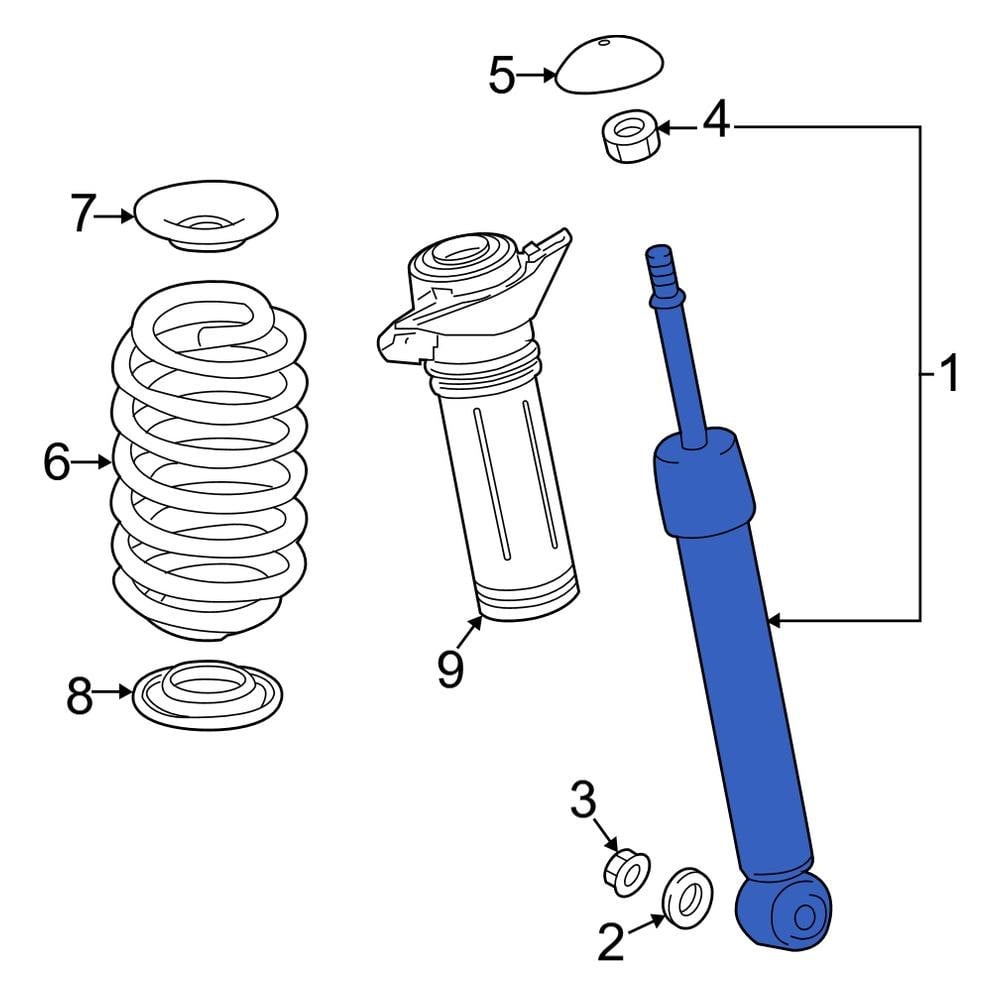 5
4
7
1
6
9
8
3
2