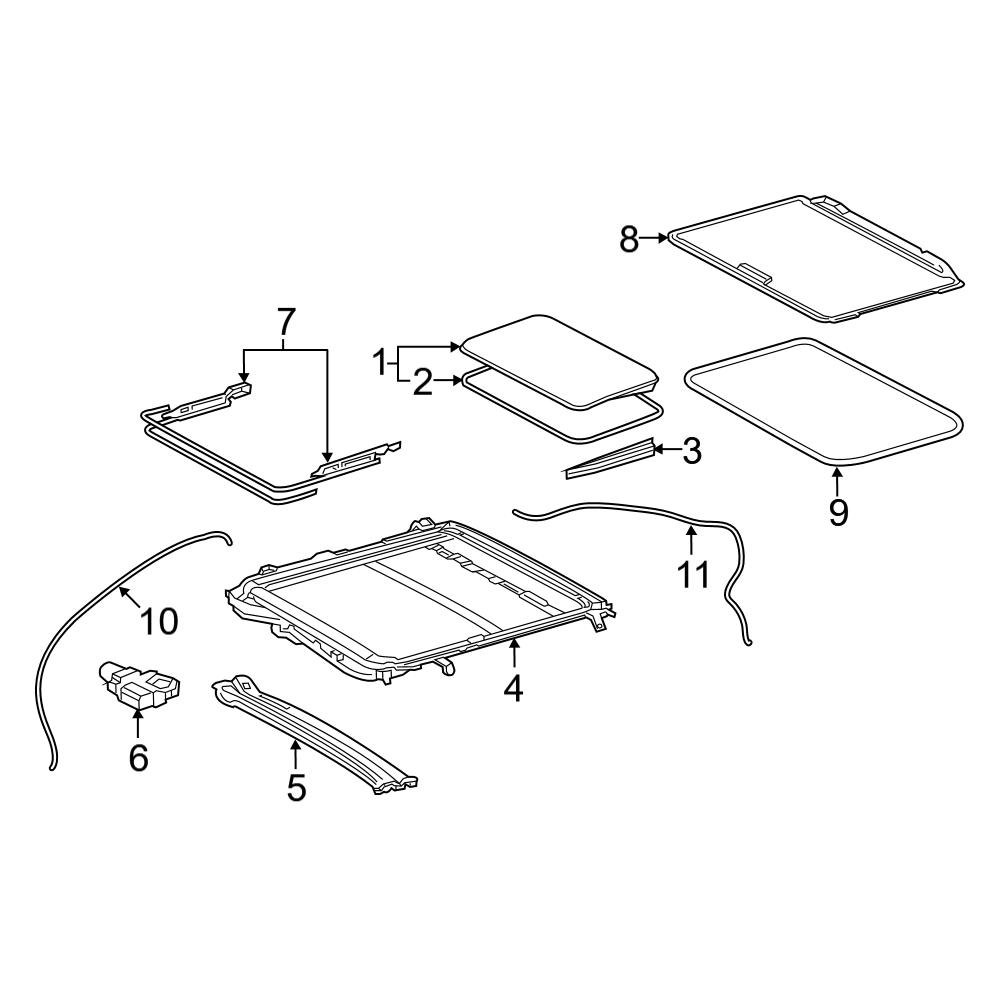 8
7
1
2
3
9
11
10
4
6
5