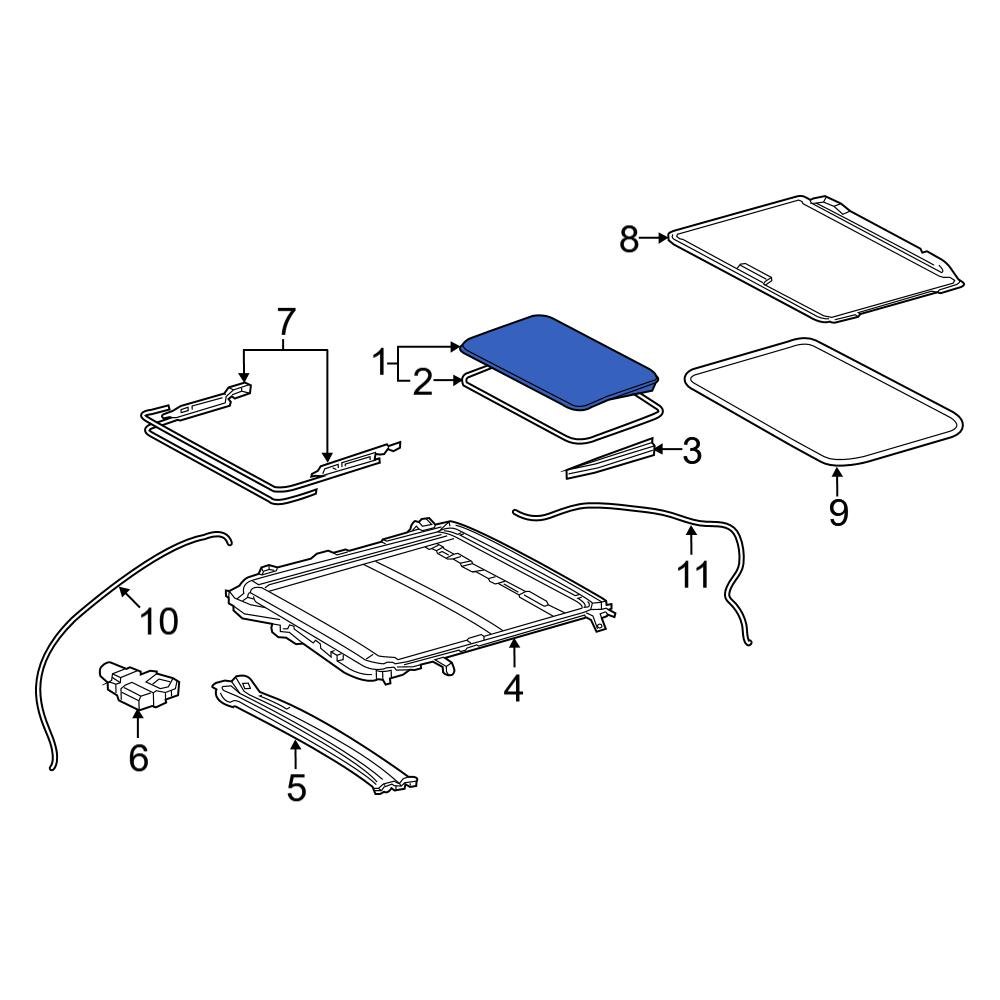 8
7
1
2
3
9
11
10
4
6
5