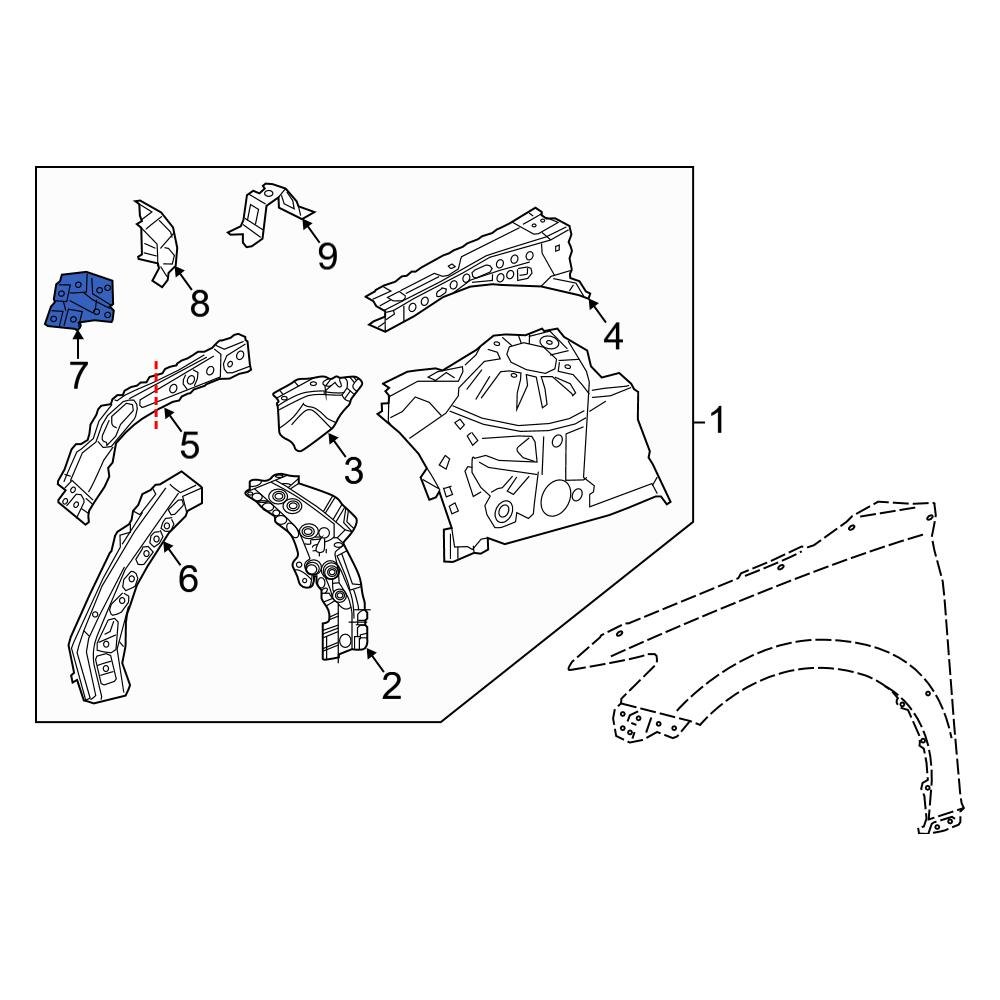 9
8
4
7
5
3
1
6
2