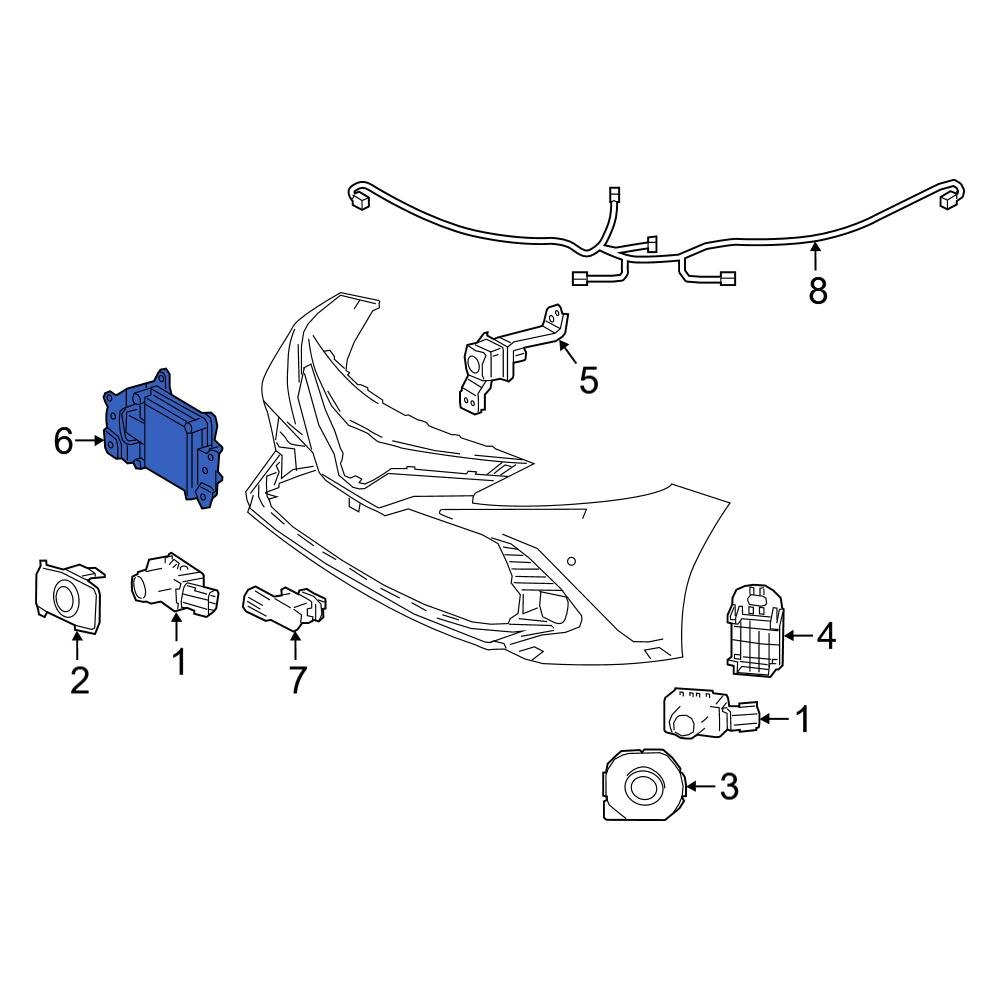 8
5
6
4
2
1
7
1
3