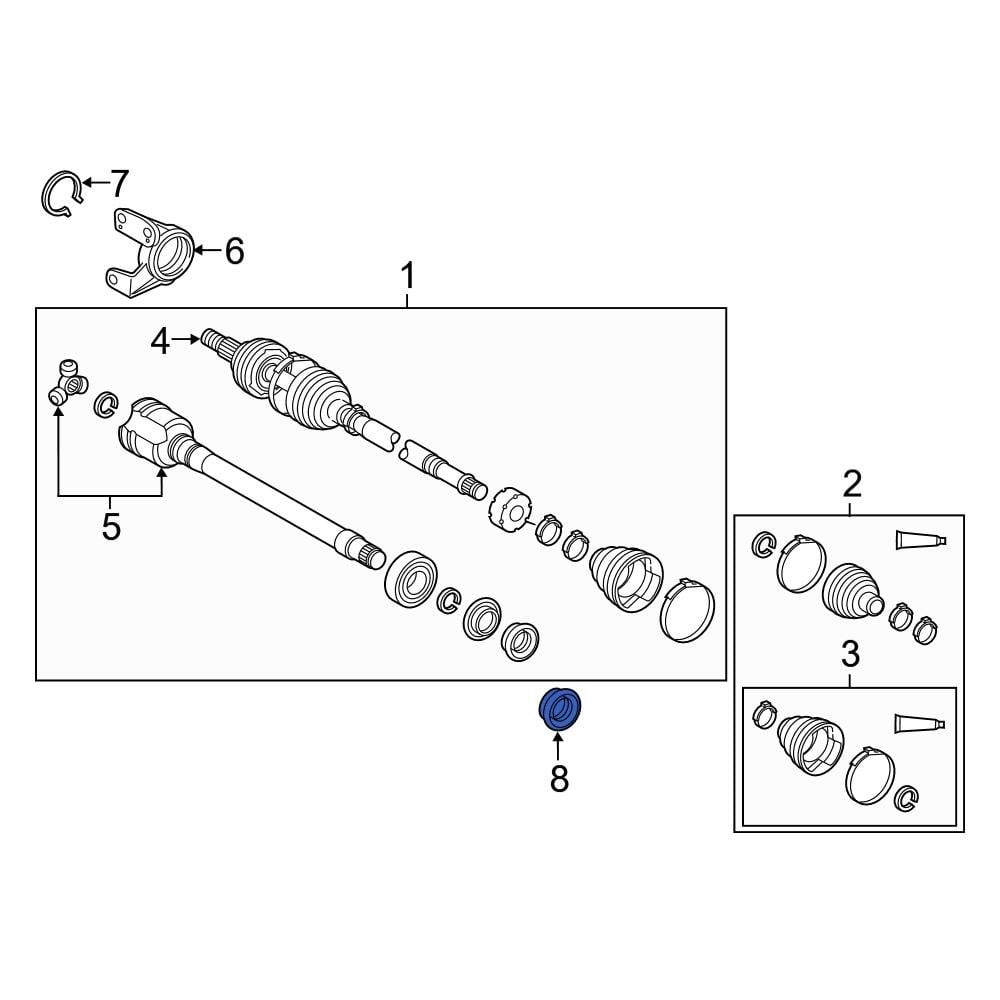 7
6
1
4
5
2
3
8