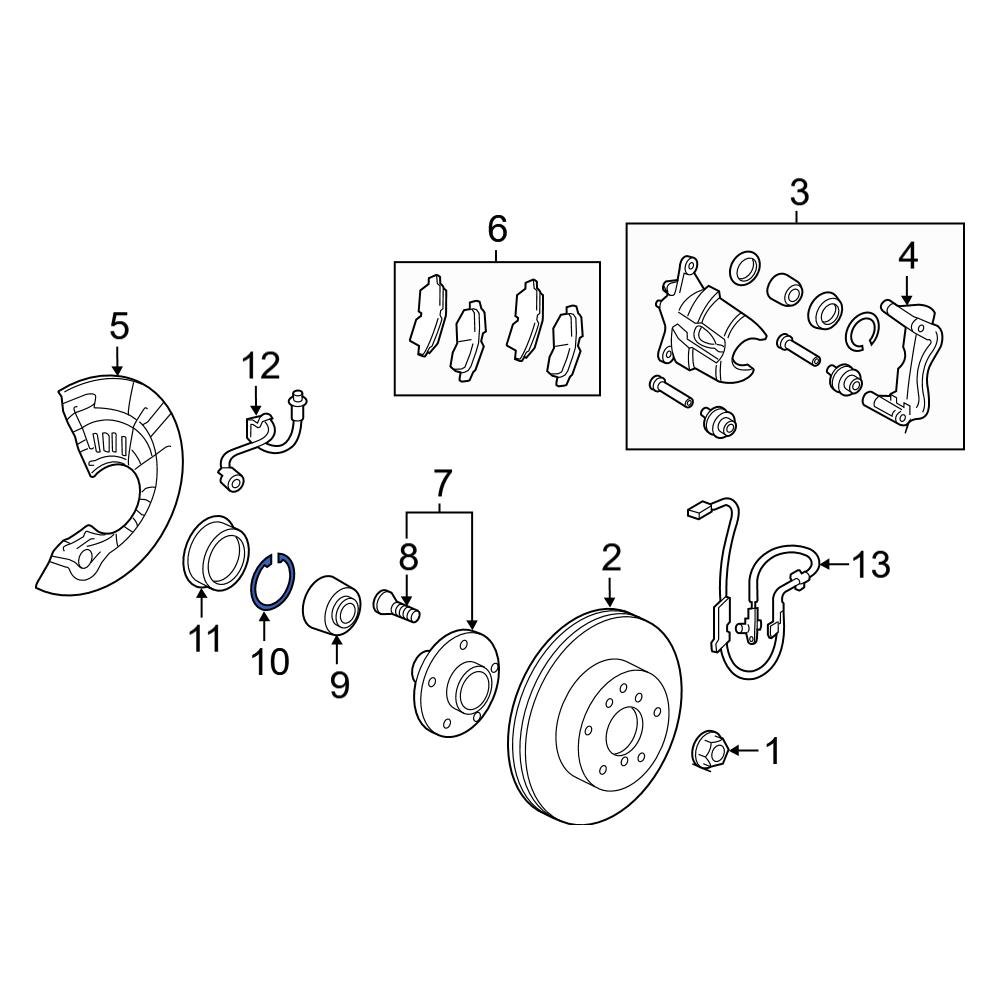 3
6
4
5
12
7
8
2
13
11
10
9
1