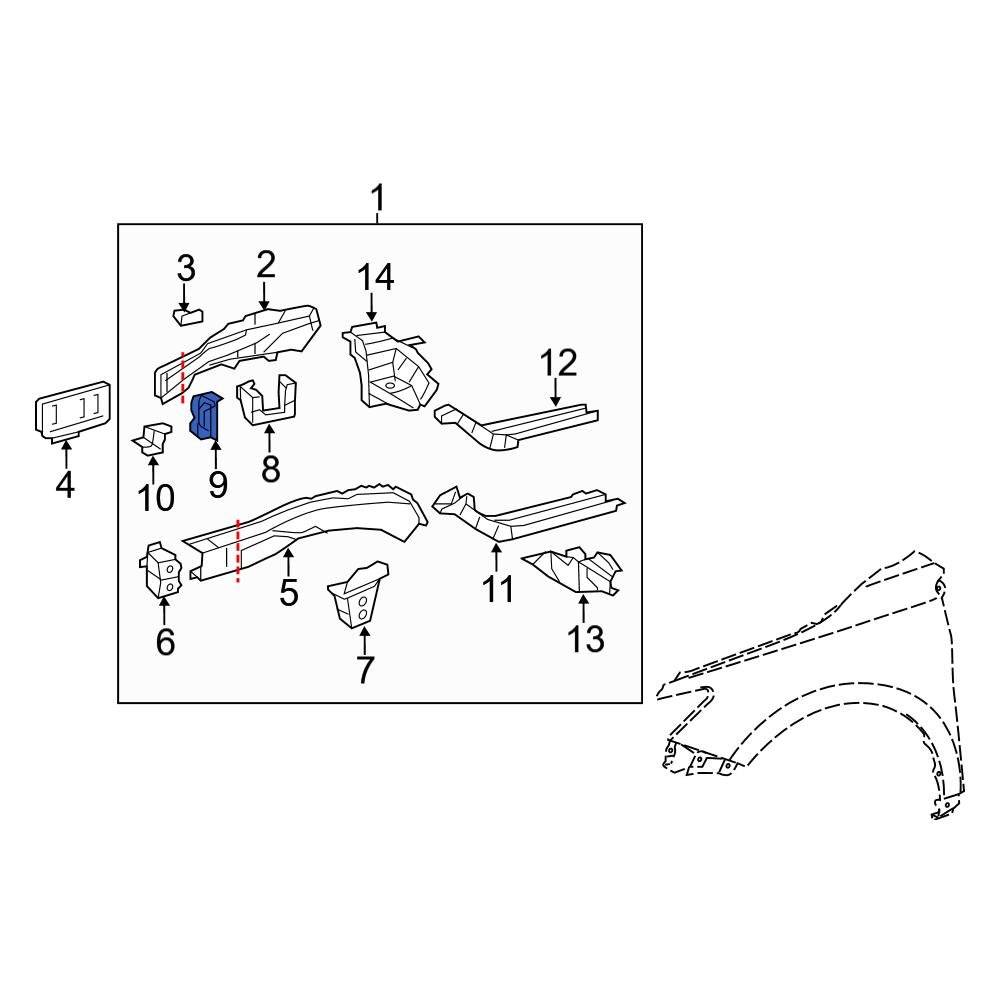 1
3
2
14
12
4
10
9
8
5
11
6
7
13