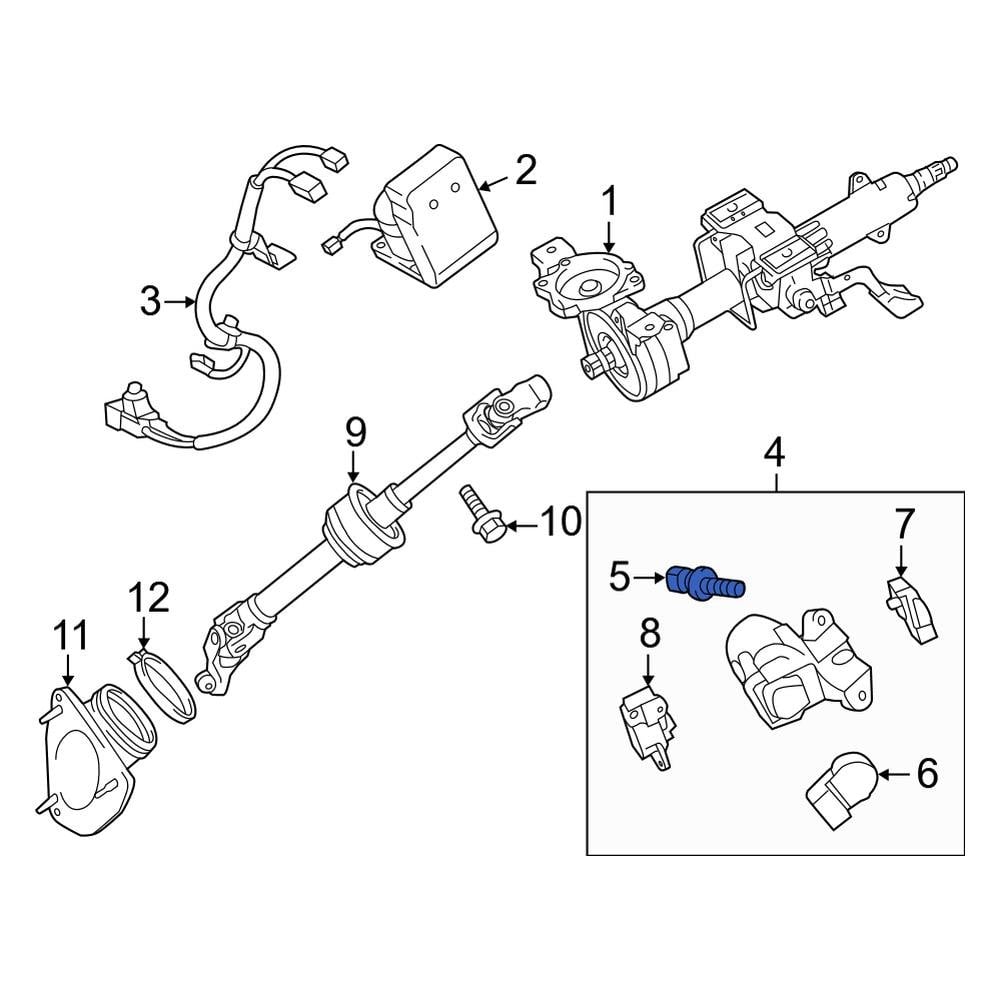 2
1
3
9
4
10
7
5
12
8
11
6