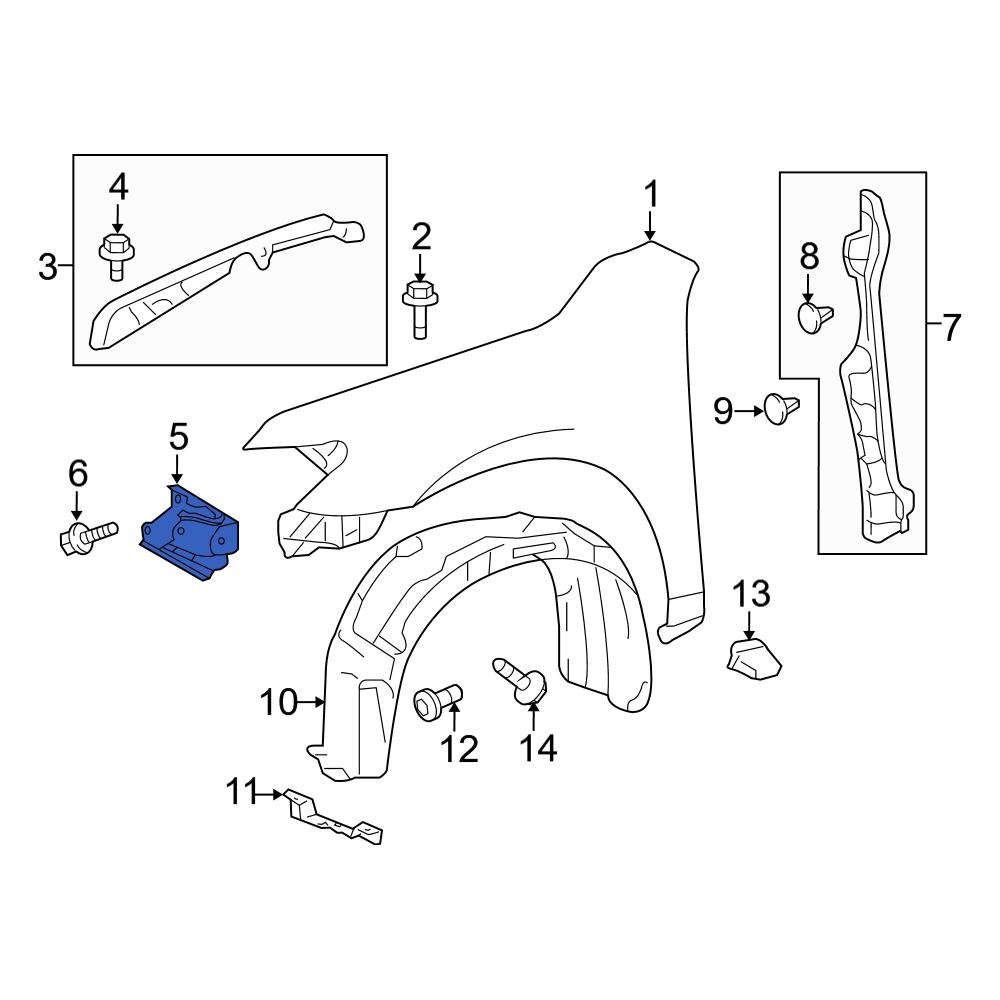 4
3
2
1
8
7
9
5
6
13
10
12
14
11