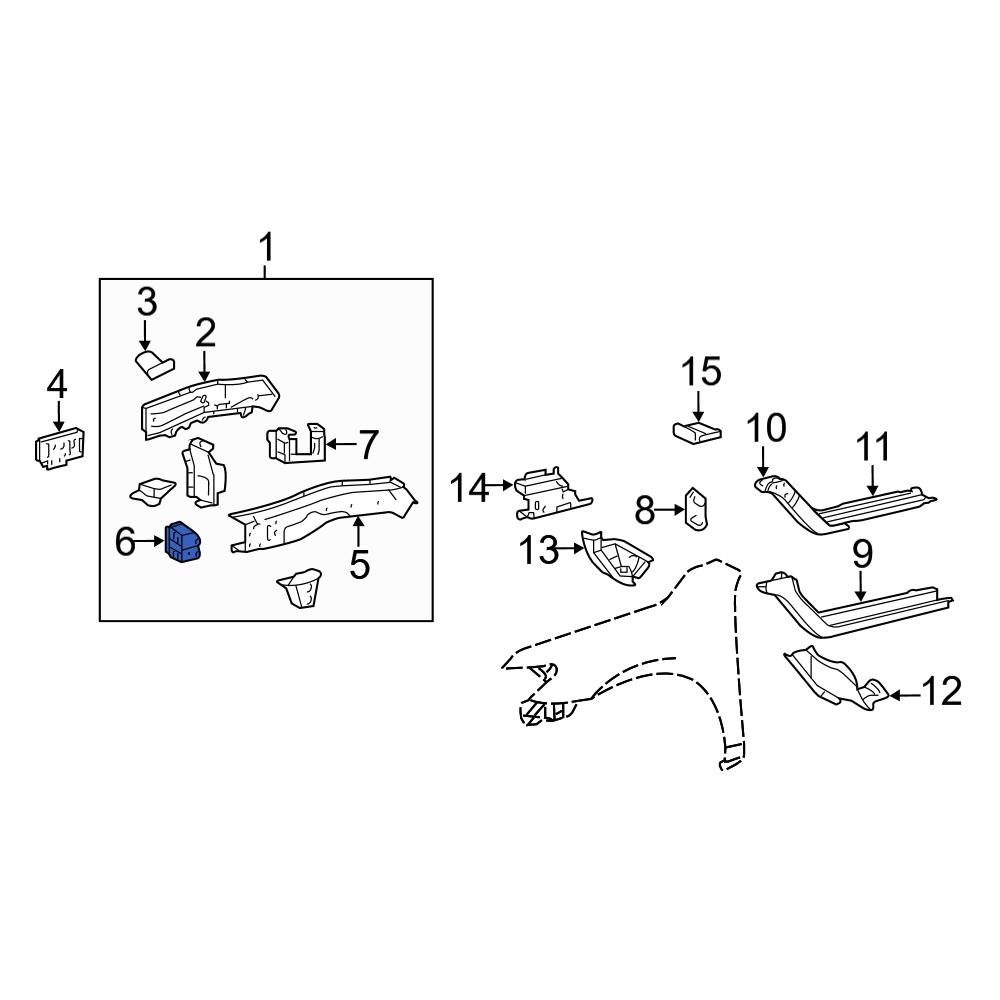 1
3
2
4
7
6
5
15
10
11
14
8
13
9
12