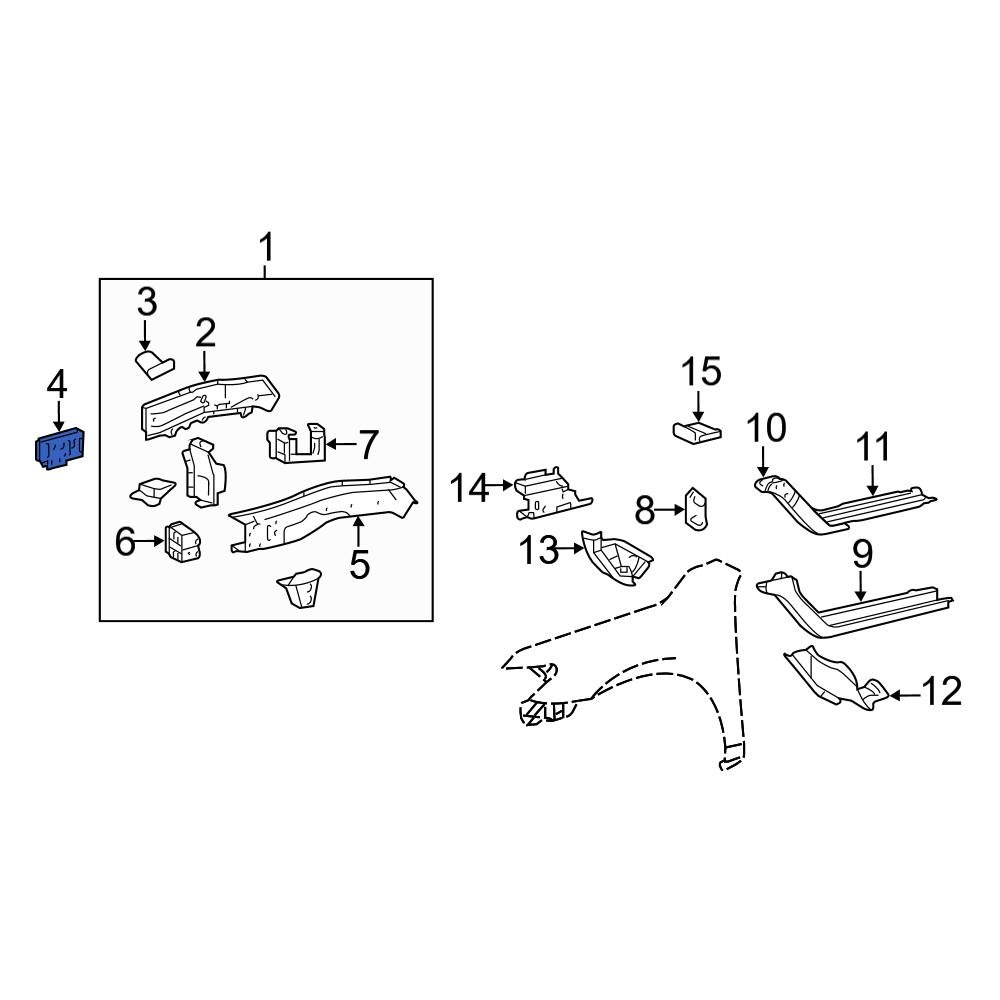 1
3
2
4
7
6
5
15
10
11
14
8
13
9
12