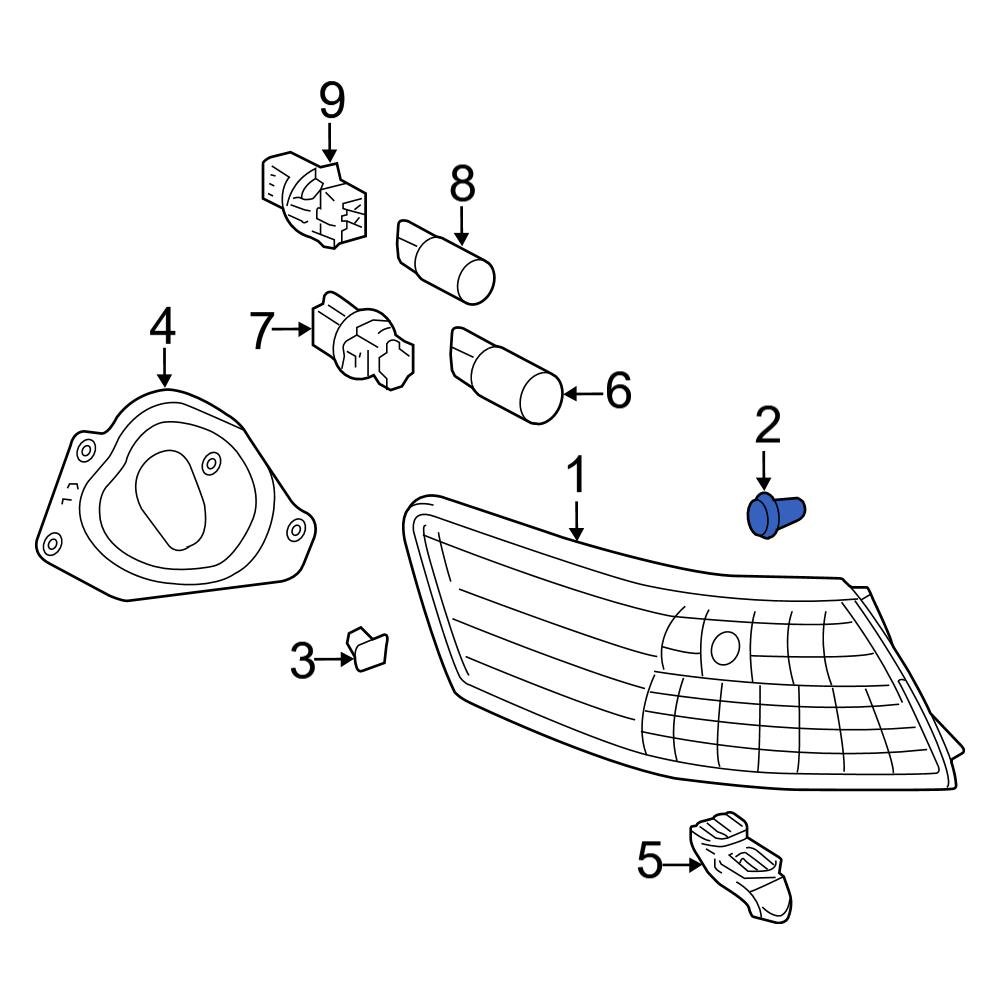 9
8
4
7
6
2
1
3
5