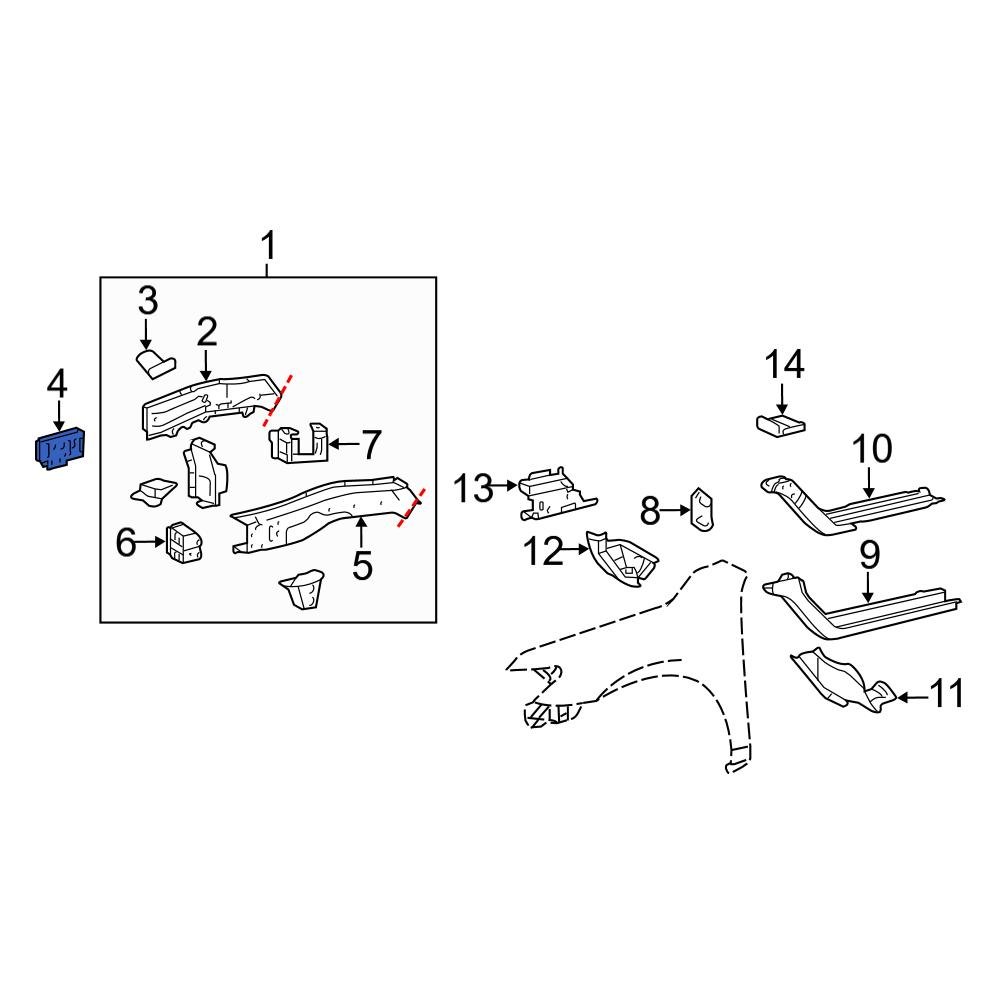 1
3
2
4
7
6
5
14
10
13
8
12
9
11