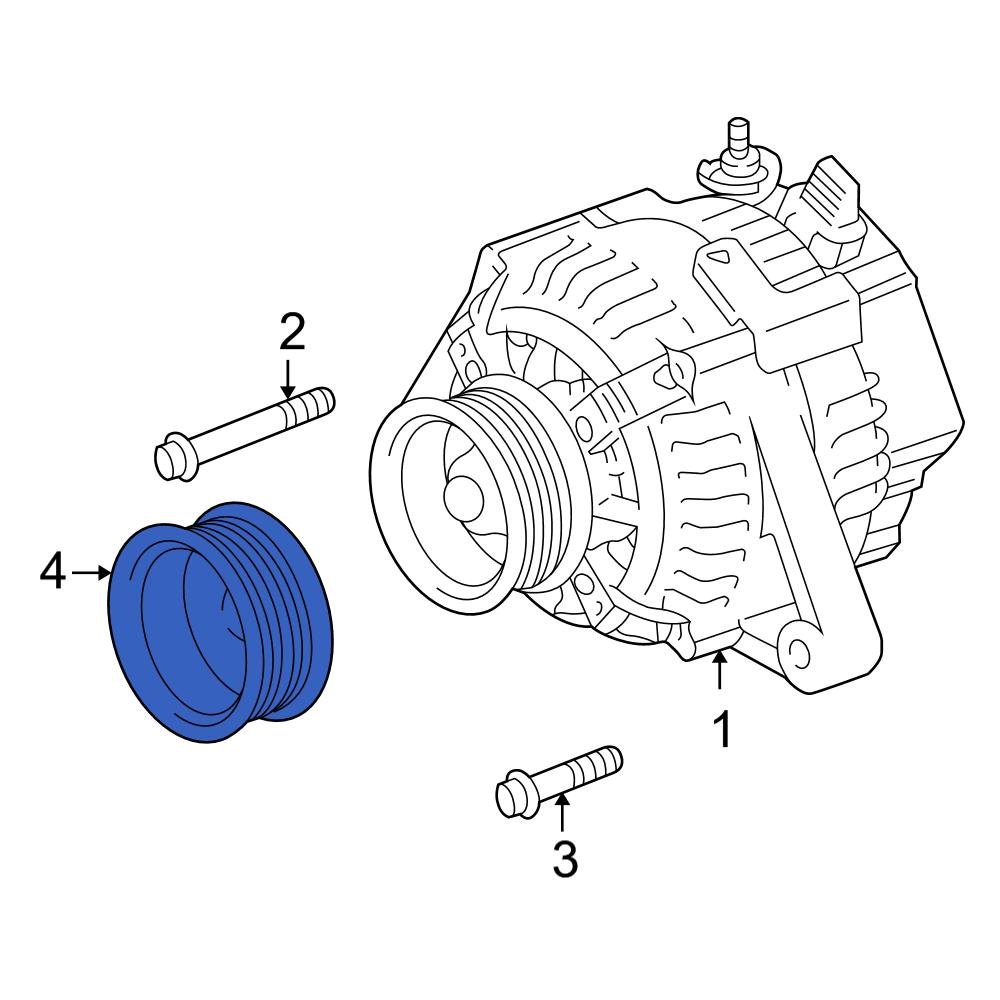 2
4
1
3