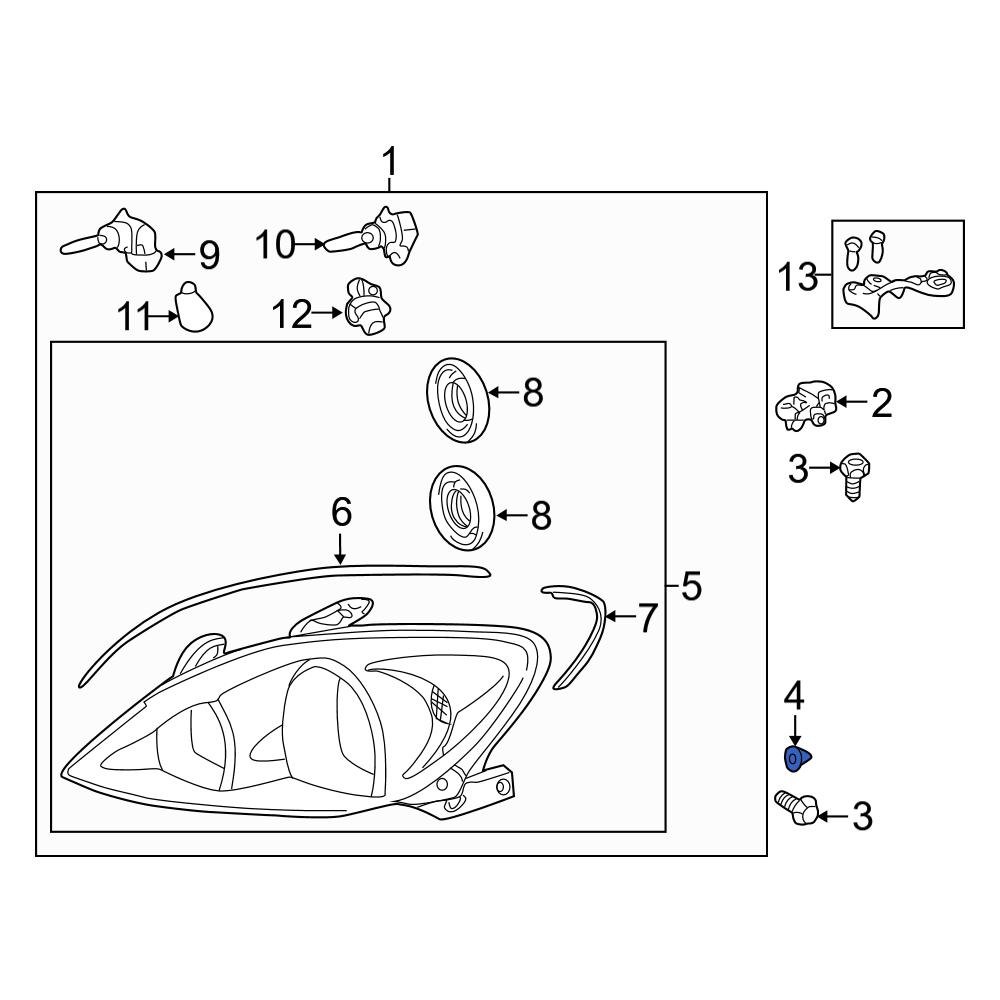 1
9
10
11
12
13
8
2
3
8
6
5
7
4
3