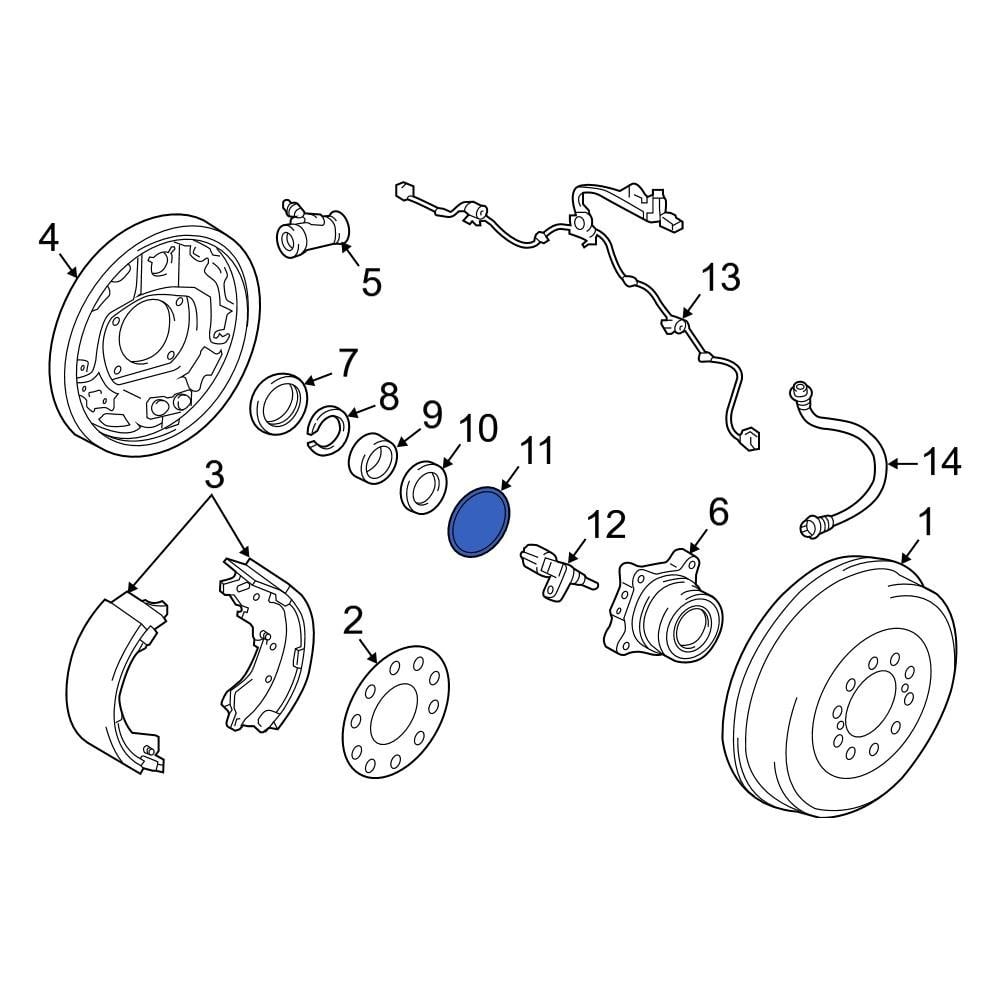 4
5
13
7
8
9
10
11
14
3
12
6
1
2