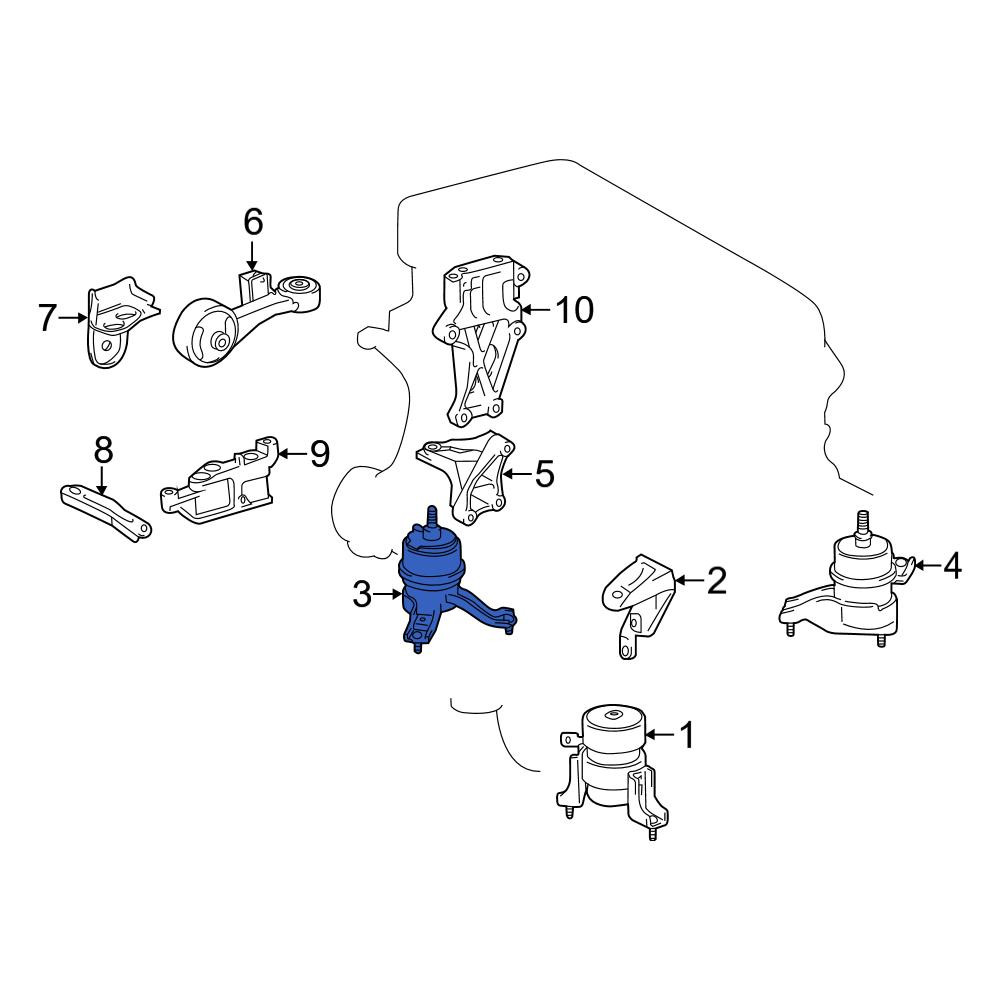 6
7
10
8
9
5
3
2
4
1