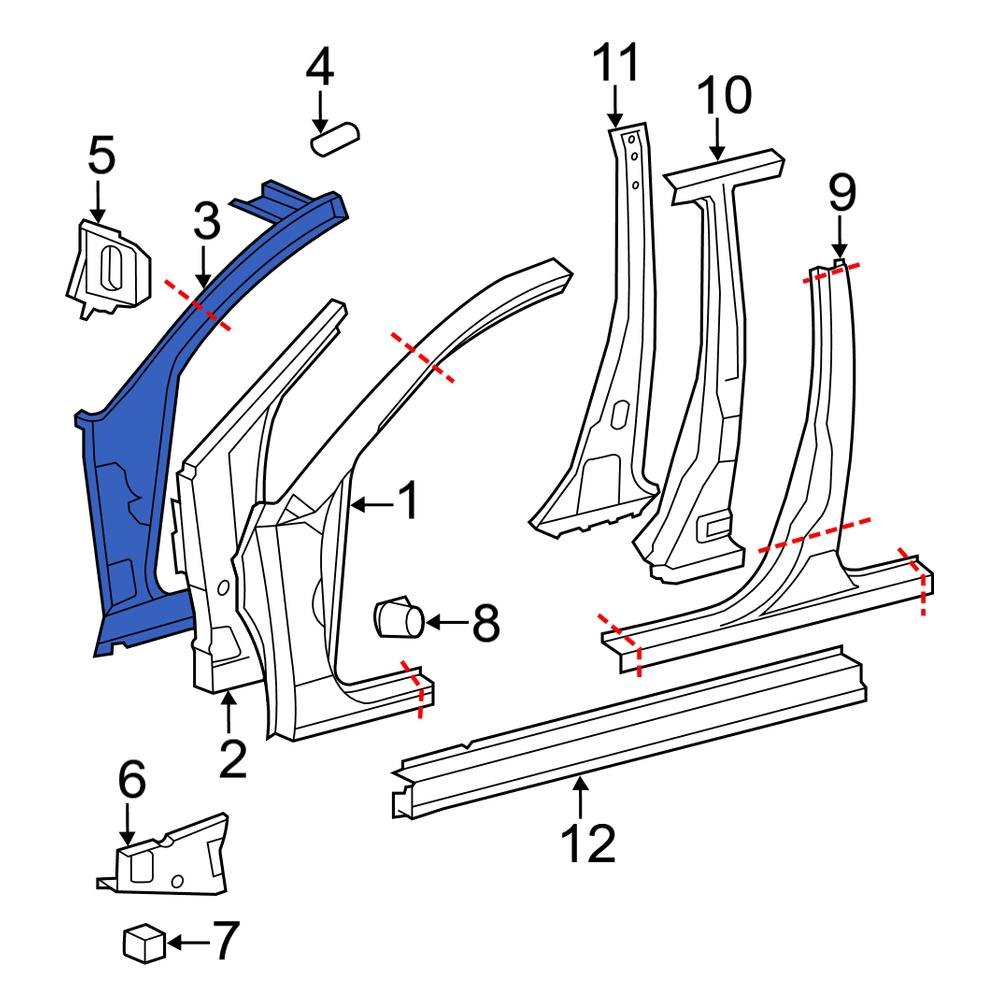 4
11
10
5
3
9
1
8
2
6
12
7