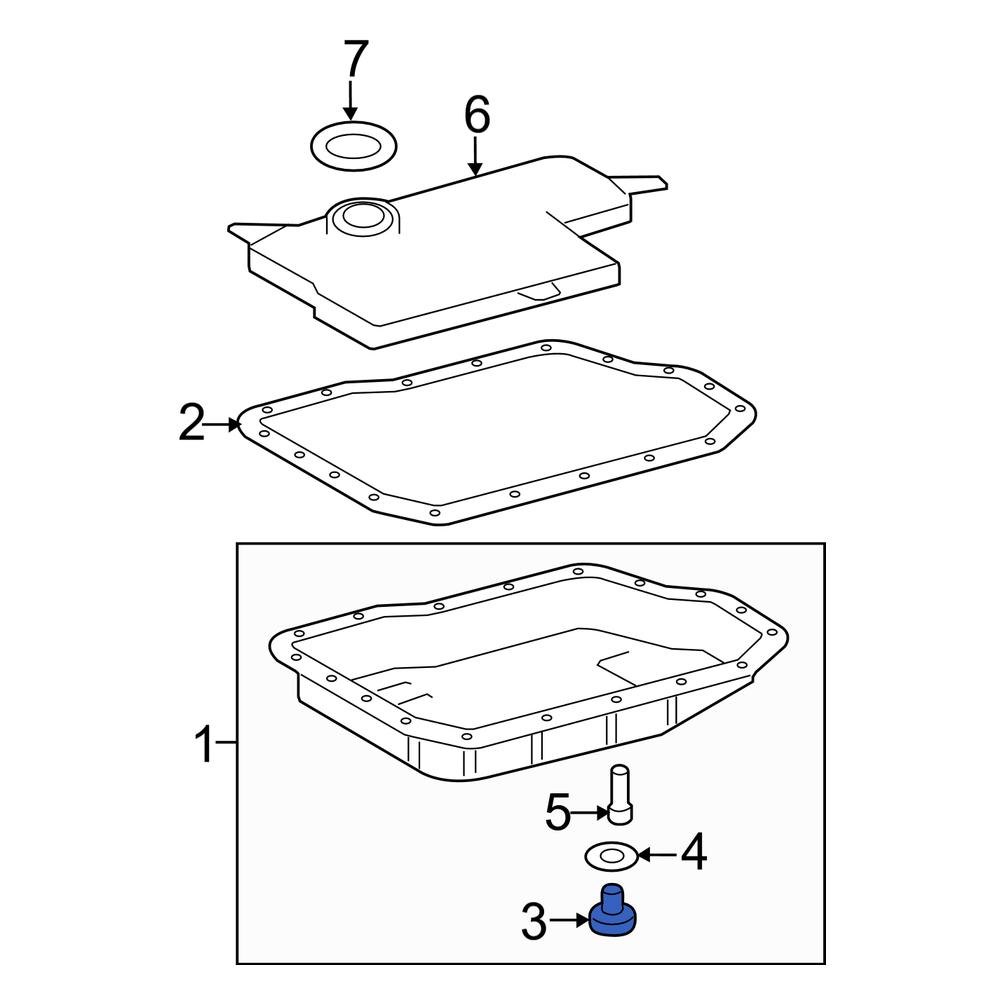 7
6
2
1
5
4
3