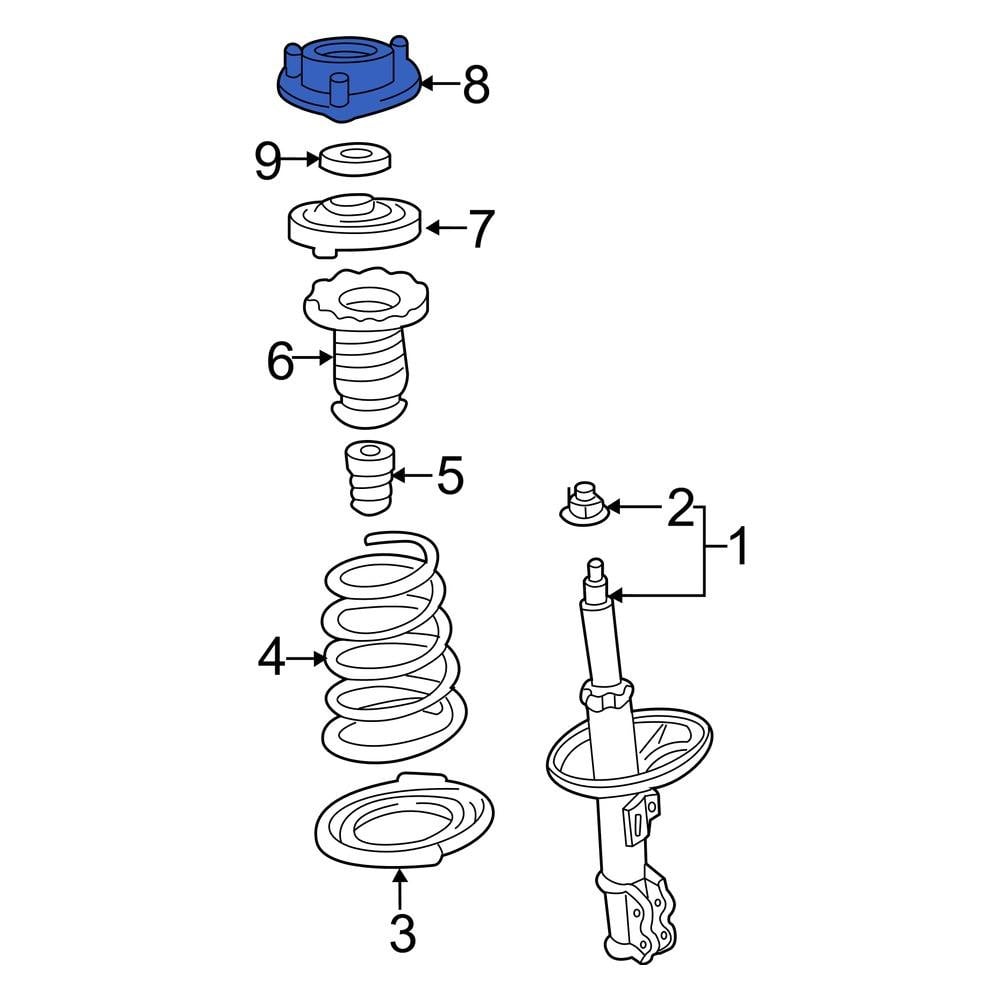 8
9
7
6
5
2
1
4
3