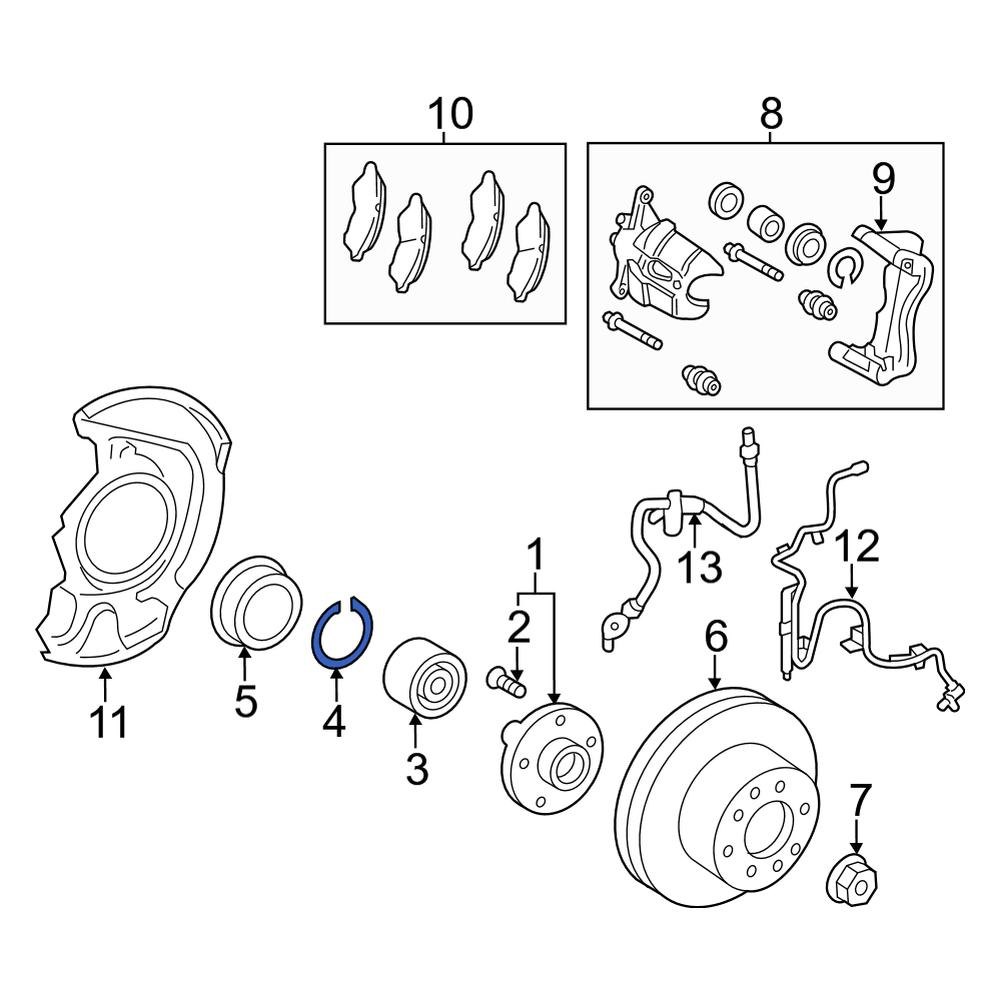 10
8
9
13
12
1
2
6
11
5
4
3
7