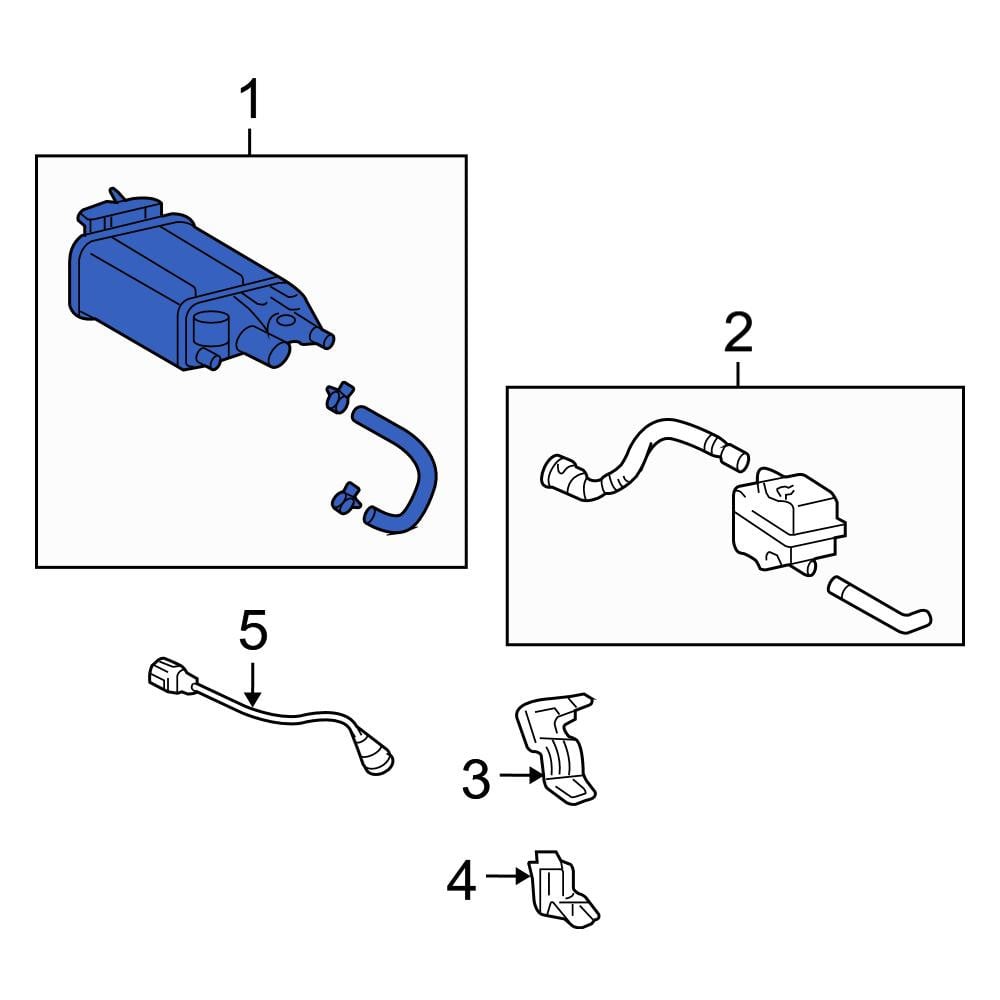 1
2
5
3
4