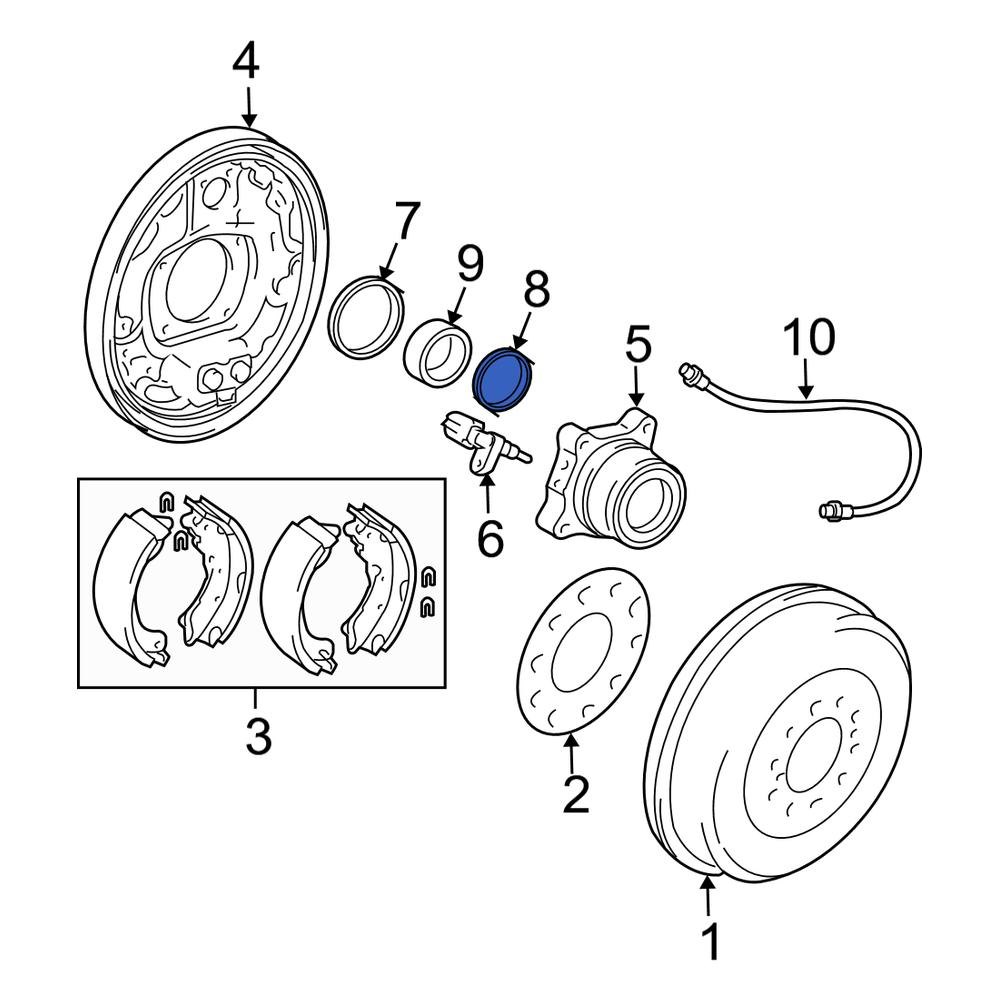 4
7
9
8
5
10
6
3
2
1