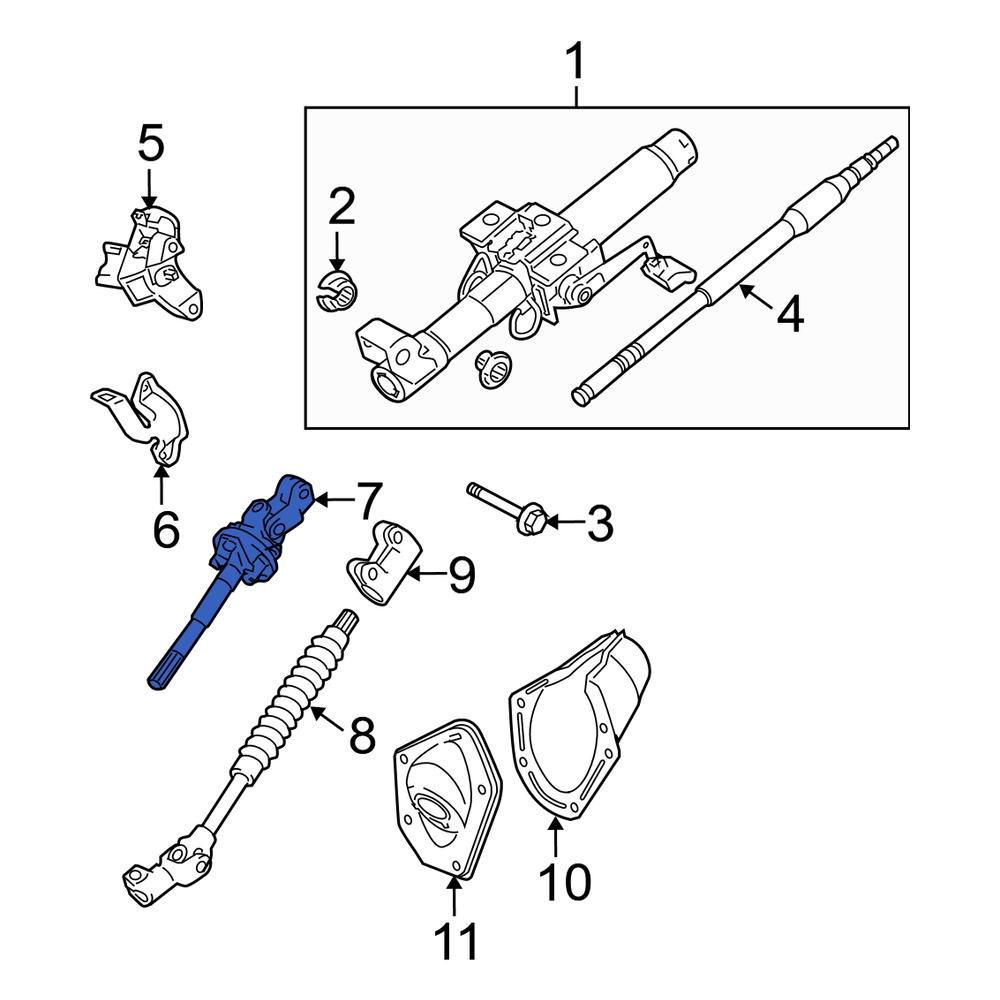 1
5
2
4
6
7
3
9
8
10
11